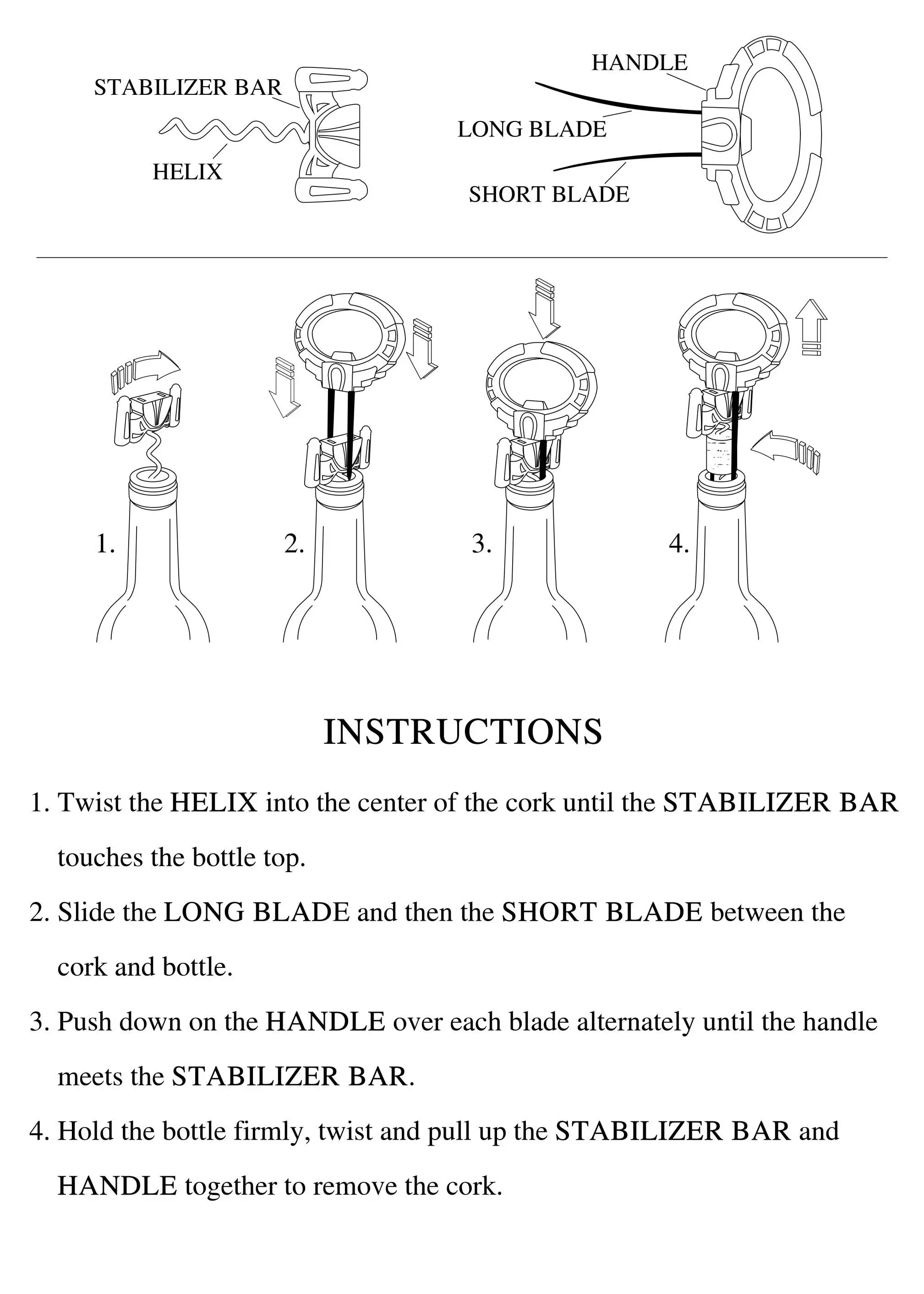 STABILIZER BAR

HELIX

HANDLE

LONG BLADE

SHORT BLADE

1.

2.

3.

4.

INSTRUCTIONS

1. Twist the HELIX into the center of the cork until the STABILIZER BAR touches the bottle top.

2. Slide the LONG BLADE and then the SHORT BLADE between the cork and bottle.

3. Push down on the HANDLE over each blade alternately until the handle meets the STABILIZER BAR.

4. Hold the bottle firmly, twist and pull up the STABILIZER BAR and HANDLE together to remove the cork.