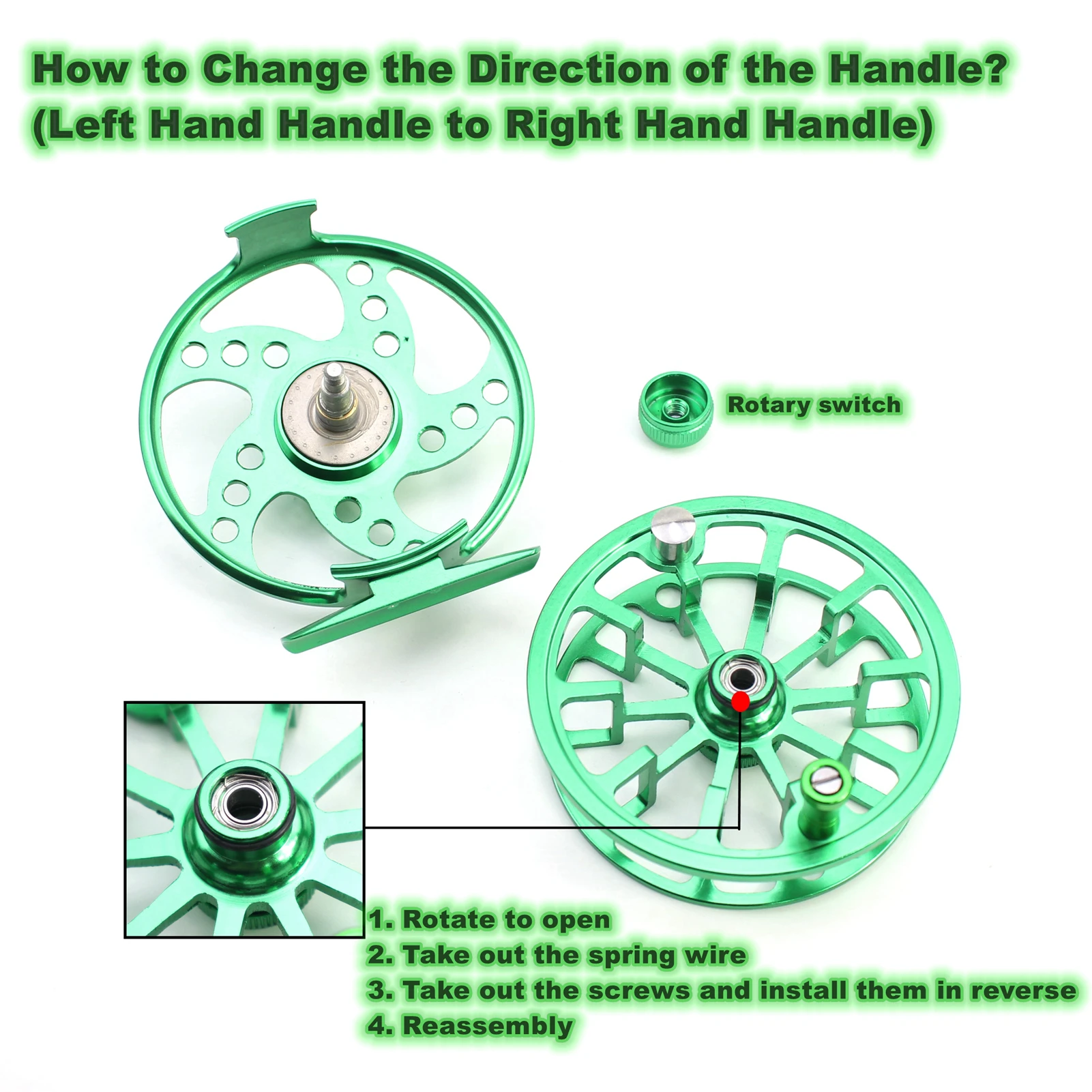 How to Change the Direction of the Handle?
(Left Hand Handle to Right Hand Handle)

Rotary switch

1. Rotate to open
2. Take out the spring wire
3. Take out the screws and install them in reverse
4. Reassembly