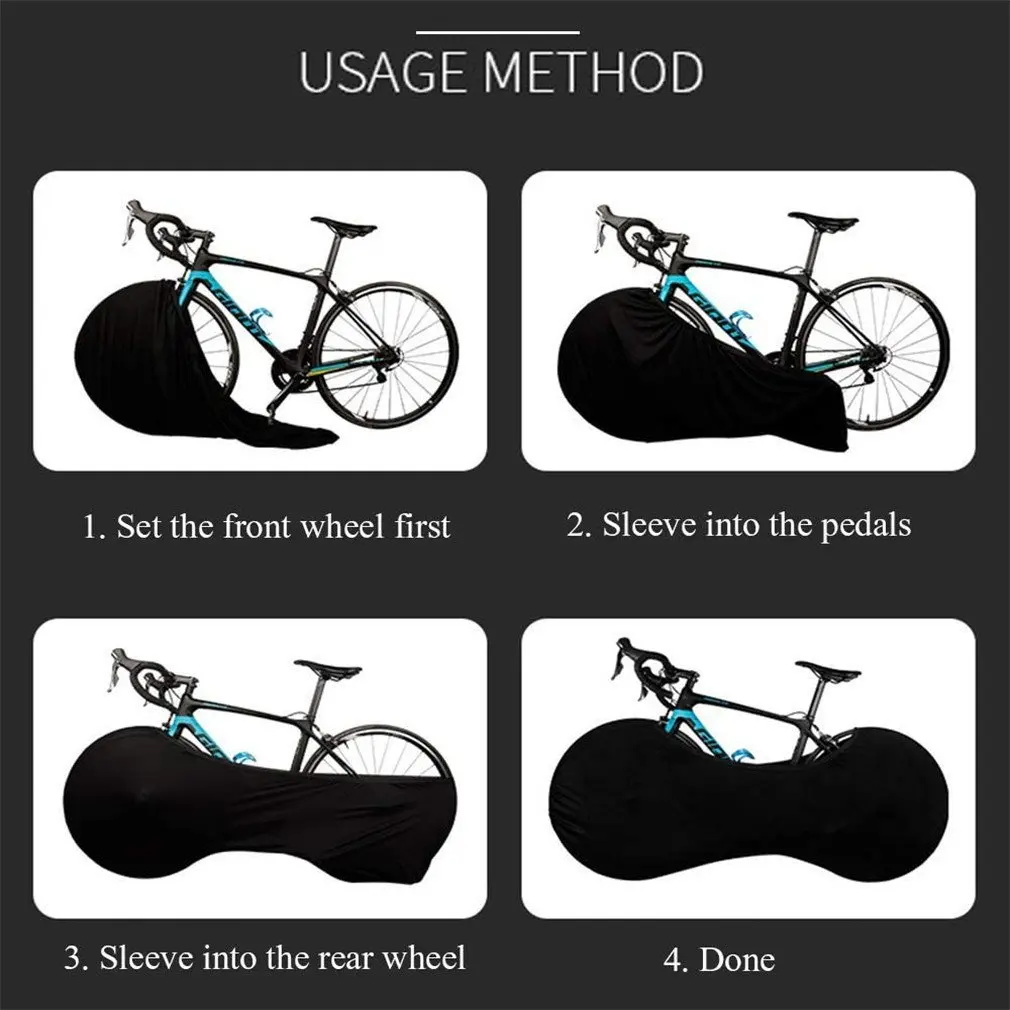 USAGE METHOD

1. Set the front wheel first

2. Sleeve into the pedals

3. Sleeve into the rear wheel

4. Done