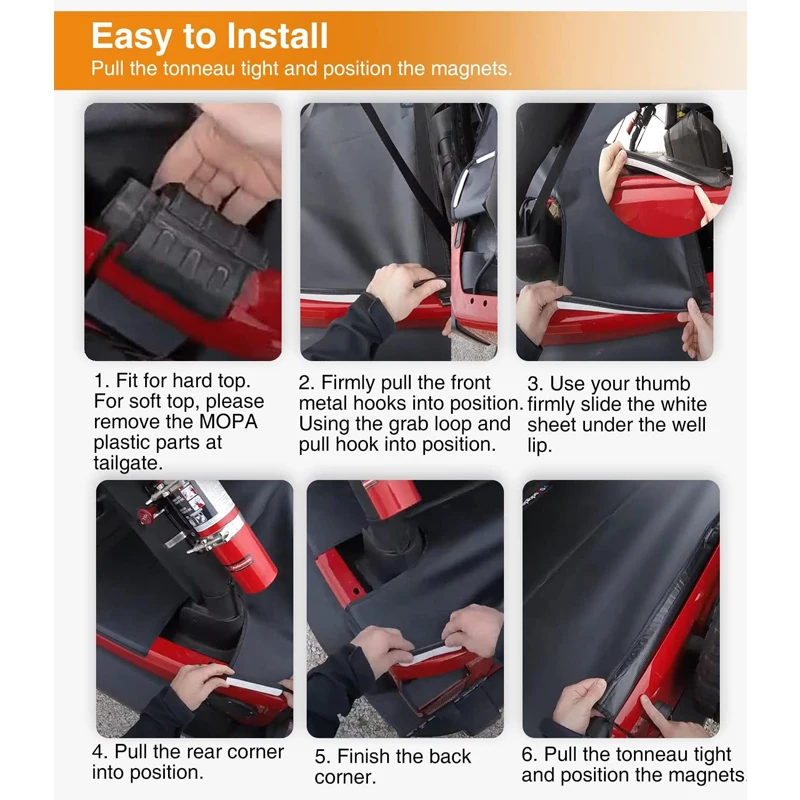 Easy to Install
Pull the tonneau tight and position the magnets.

1. Fit for hard top. For soft top, please remove the MOPA plastic parts at tailgate.

2. Firmly pull the front metal hooks into position. Using the grab loop and pull hook into position.

3. Use your thumb firmly slide the white sheet under the well lip.

4. Pull the rear corner into position.

5. Finish the back corner.

6. Pull the tonneau tight and position the magnets.