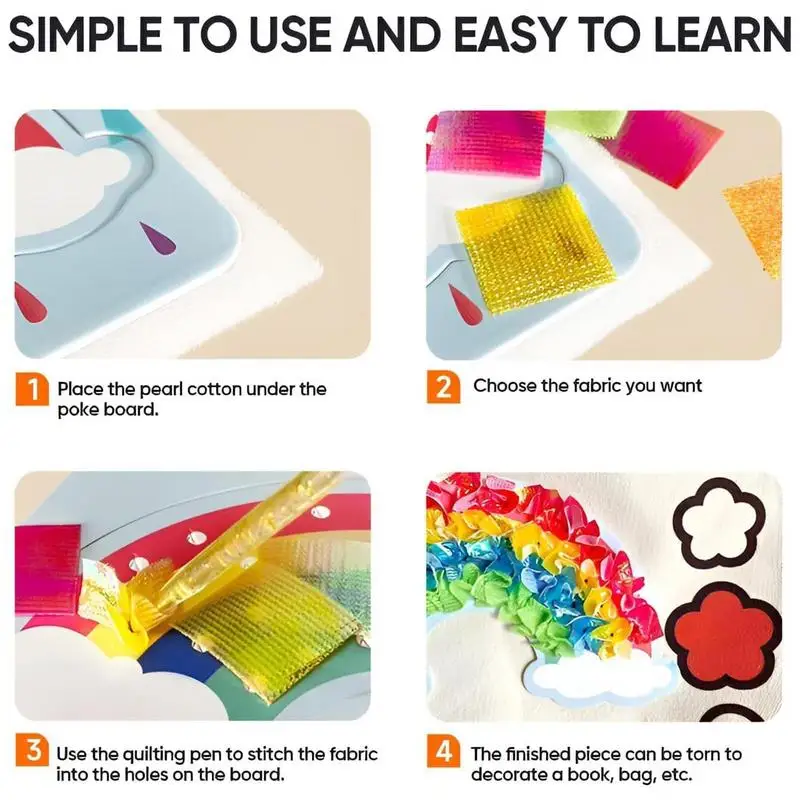 SIMPLE TO USE AND EASY TO LEARN

1 Place the pearl cotton under the poke board.

2 Choose the fabric you want

3 Use the quilting pen to stitch the fabric into the holes on the board.

4 The finished piece can be torn to decorate a book, bag, etc.