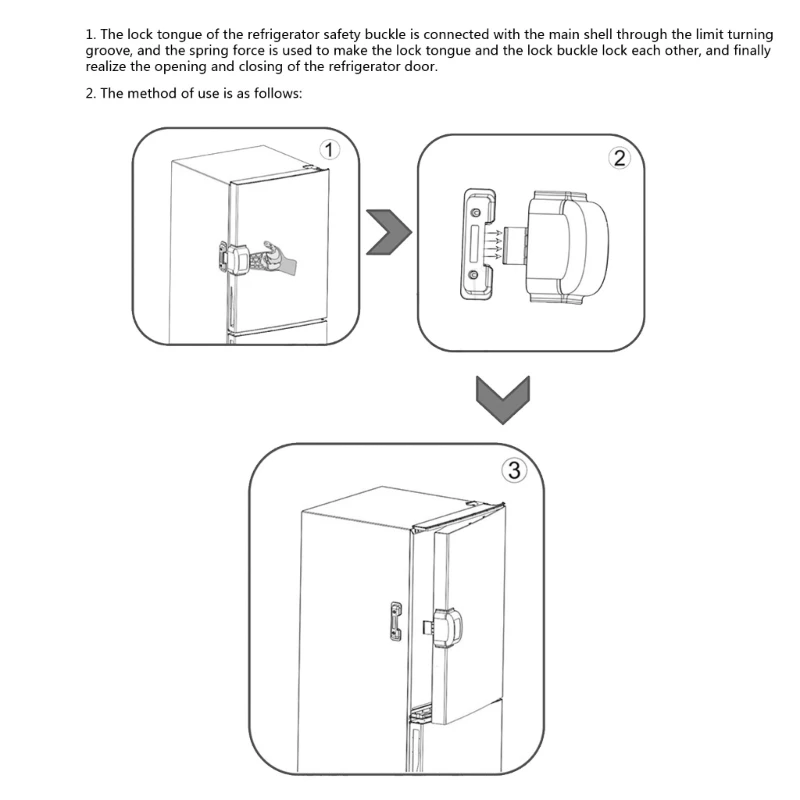 1. The lock tongue of the refrigerator safety buckle is connected with the main shell through the limit turning groove, and the spring force is used to make the lock tongue and the lock buckle lock each other, and finally realize the opening and closing of the refrigerator door.

2. The method of use is as follows:

1

2

3