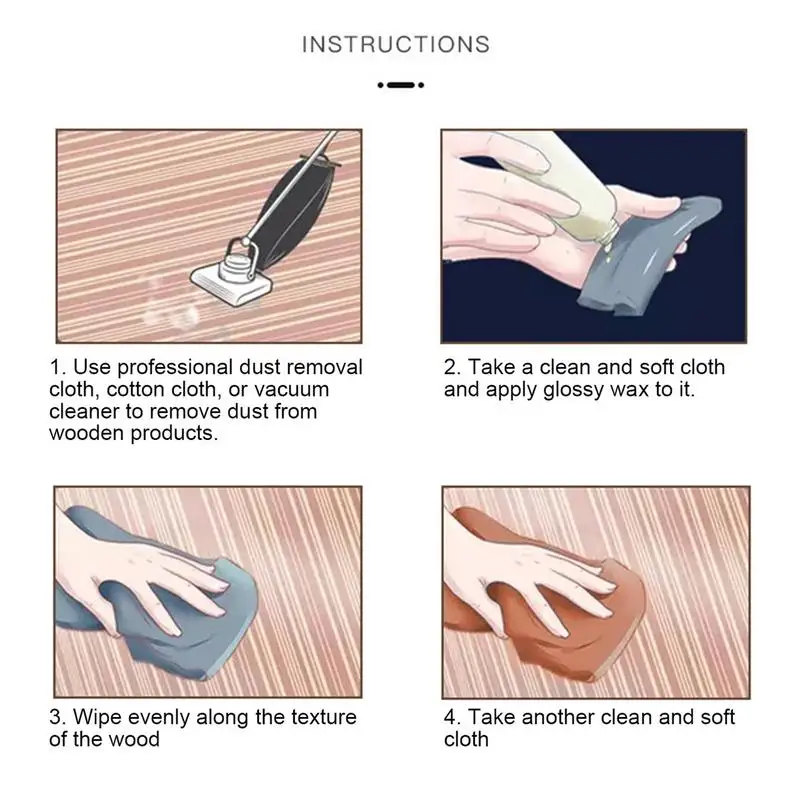 INSTRUCTIONS

1. Use professional dust removal cloth, cotton cloth, or vacuum cleaner to remove dust from wooden products.

2. Take a clean and soft cloth and apply glossy wax to it.

3. Wipe evenly along the texture of the wood

4. Take another clean and soft cloth