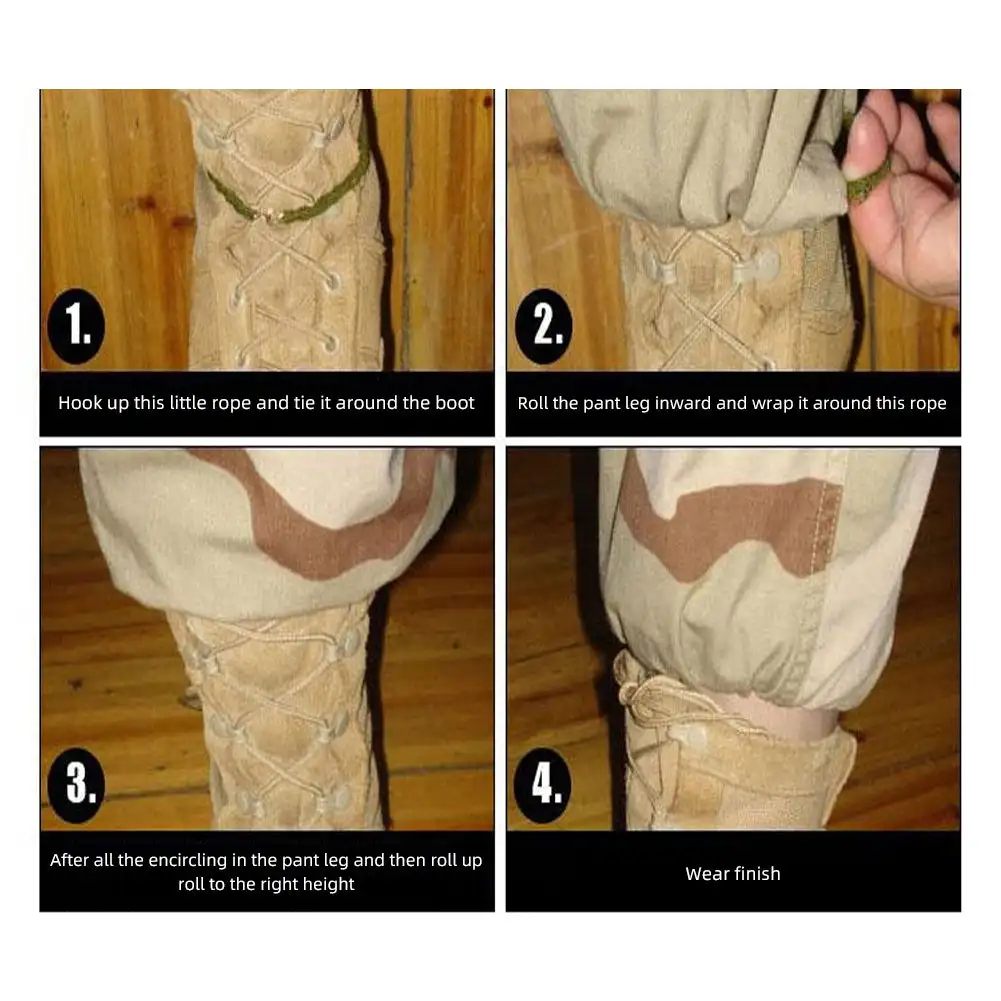 1.

Hook up this little rope and tie it around the boot

2.

Roll the pant leg inward and wrap it around this rope

3.

After all the encircling in the pant leg and then roll up roll to the right height

4.

Wear finish