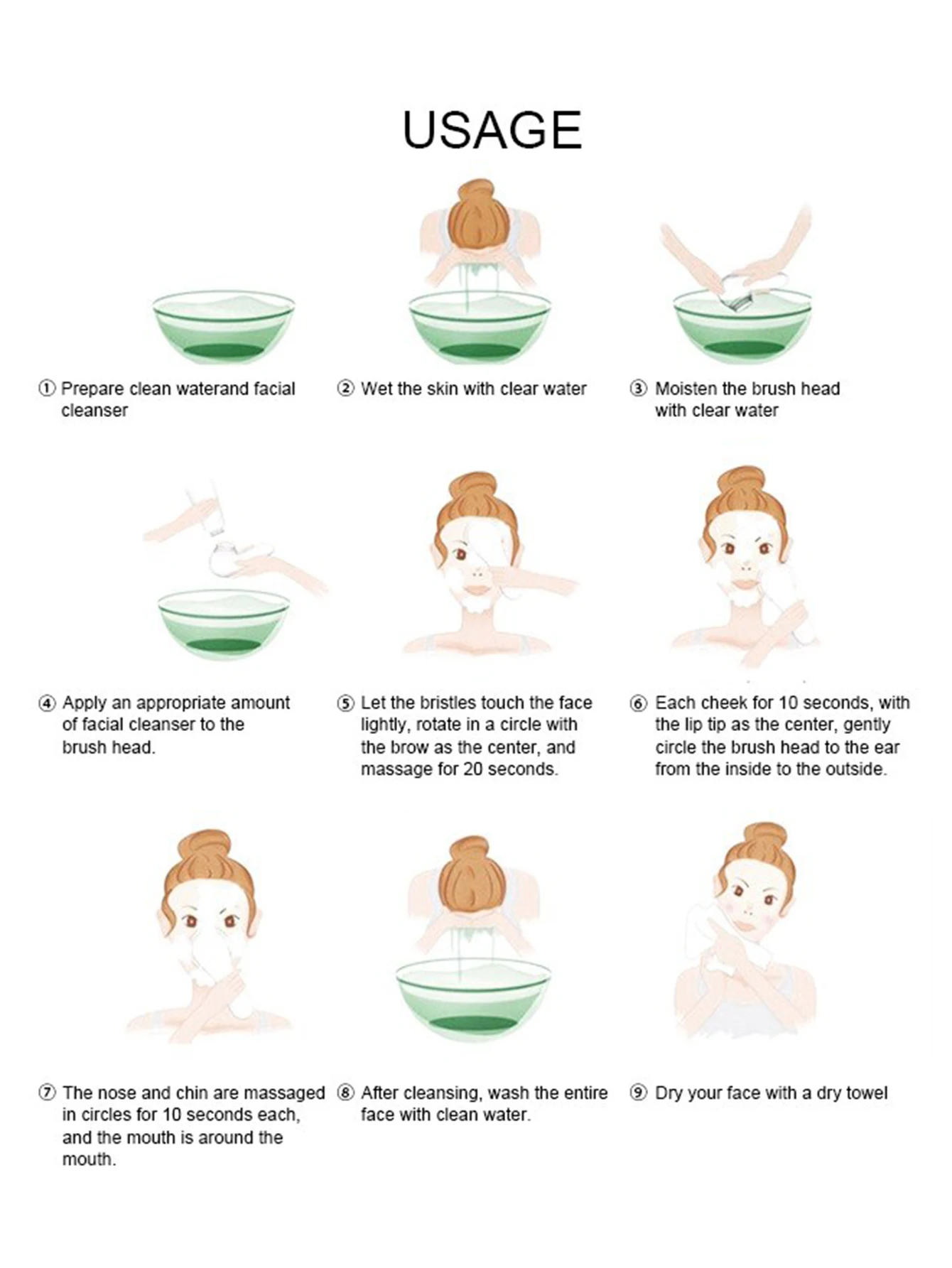 USAGE

① Prepare clean waterand facial cleanser

② Wet the skin with clear water

③ Moisten the brush head with clear water

④ Apply an appropriate amount of facial cleanser to the brush head.

⑤ Let the bristles touch the face lightly, rotate in a circle with the brow as the center, and massage for 20 seconds.

⑥ Each cheek for 10 seconds, with the lip tip as the center, gently circle the brush head to the ear from the inside to the outside.

⑦ The nose and chin are massaged in circles for 10 seconds each, and the mouth is around the mouth.

⑧ After cleansing, wash the entire face with clean water.

⑨ Dry your face with a dry towel