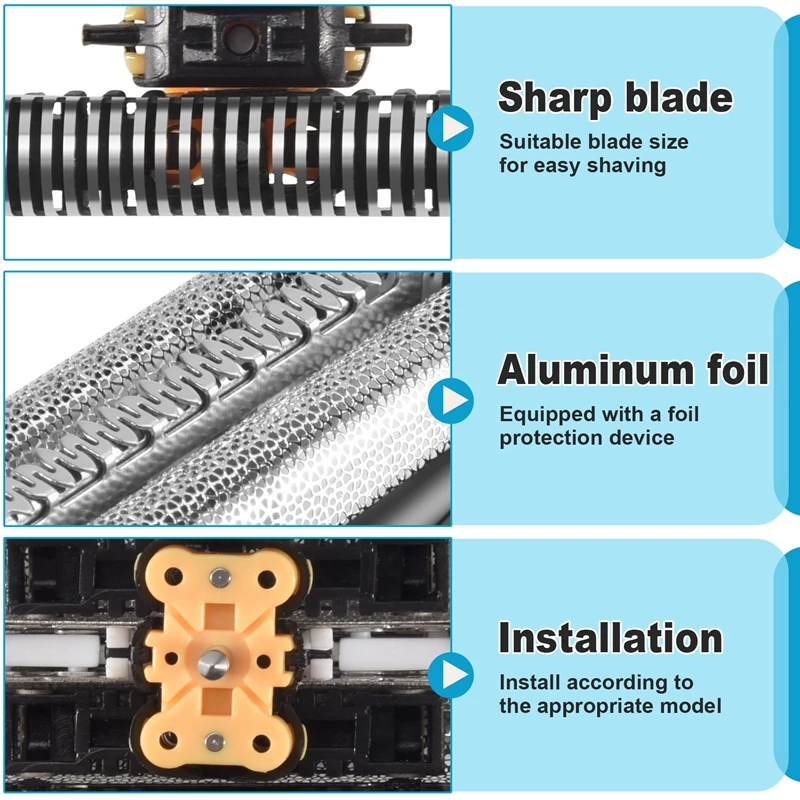 Sharp blade
Suitable blade size for easy shaving

Aluminum foil
Equipped with a foil protection device

Installation
Install according to the appropriate model