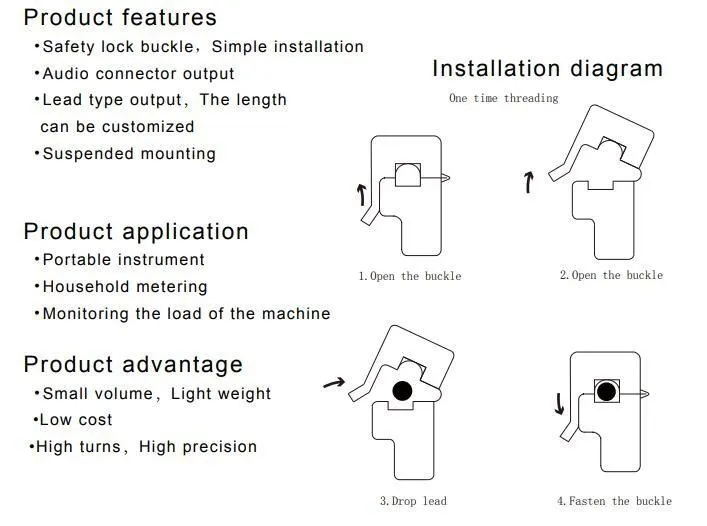 Product features

•Safety lock buckle, Simple installation

•Audio connector output

•Lead type output, The length can be customized

•Suspended mounting

Product application

•Portable instrument

•Household metering

•Monitoring the load of the machine

Product advantage

•Small volume, Light weight

•Low cost

•High turns, High precision

Installation diagram

One time threading

1.Open the buckle

2.Open the buckle

3.Drop lead

4.Fasten the buckle