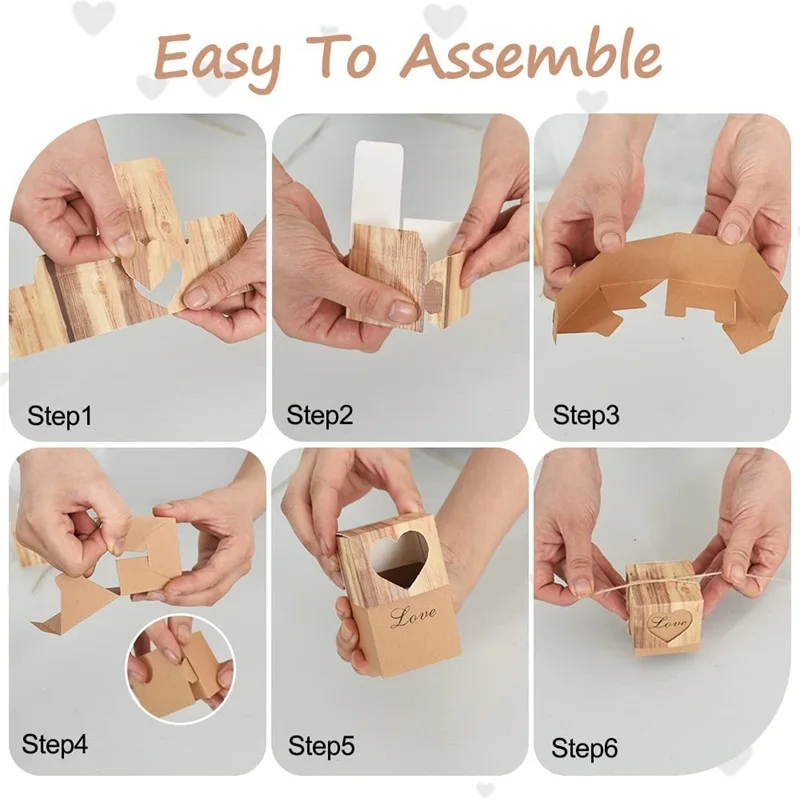 Easy To Assemble

Step1

Step2

Step3

Step4

Love

Step5

Love

Step6