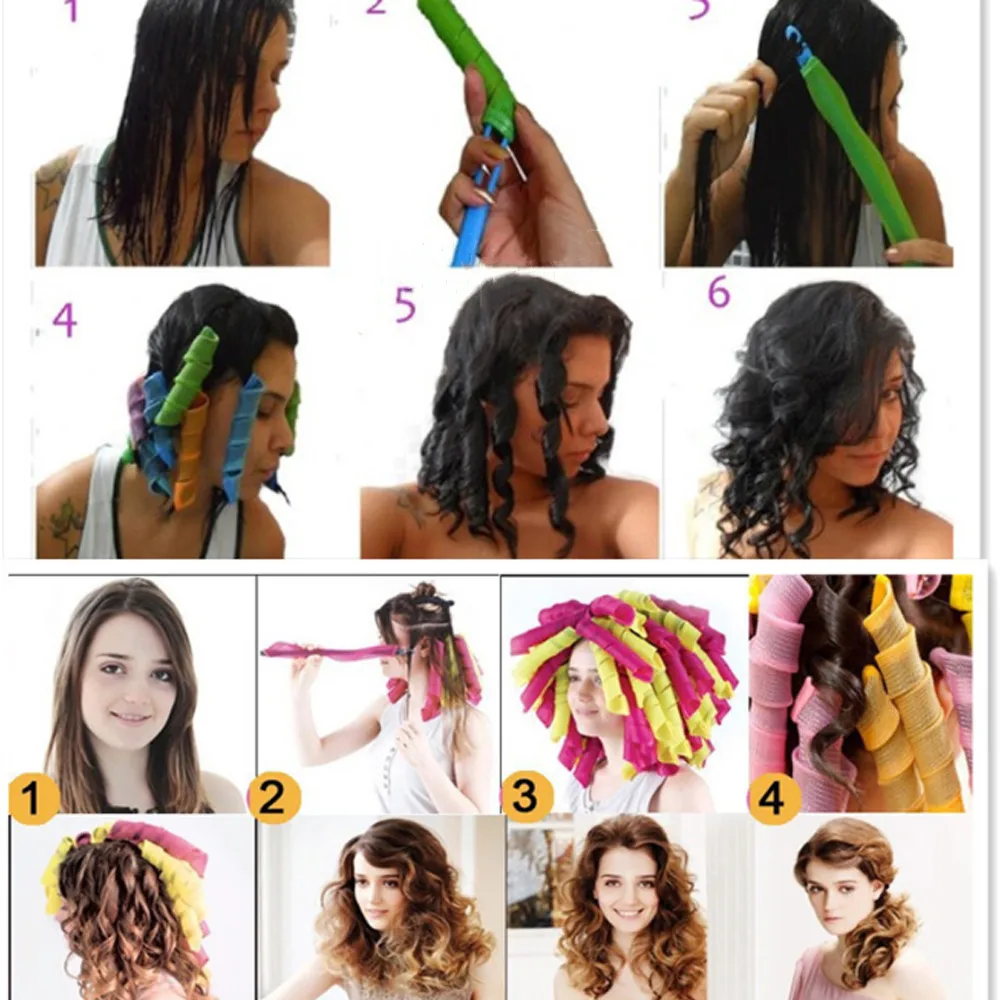 1 2 3
4 5 6
1 2 3 4