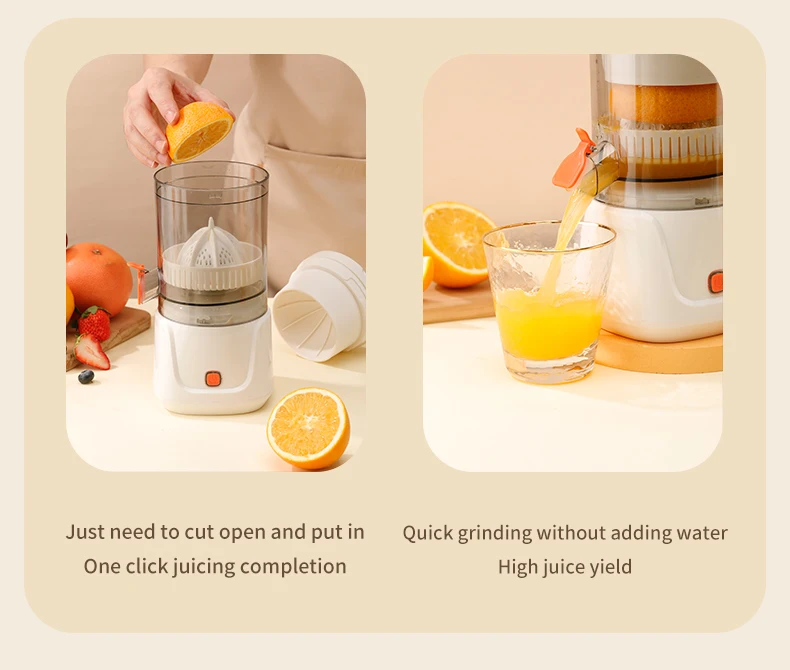 Just need to cut open and put in
One click juicing completion

Quick grinding without adding water
High juice yield