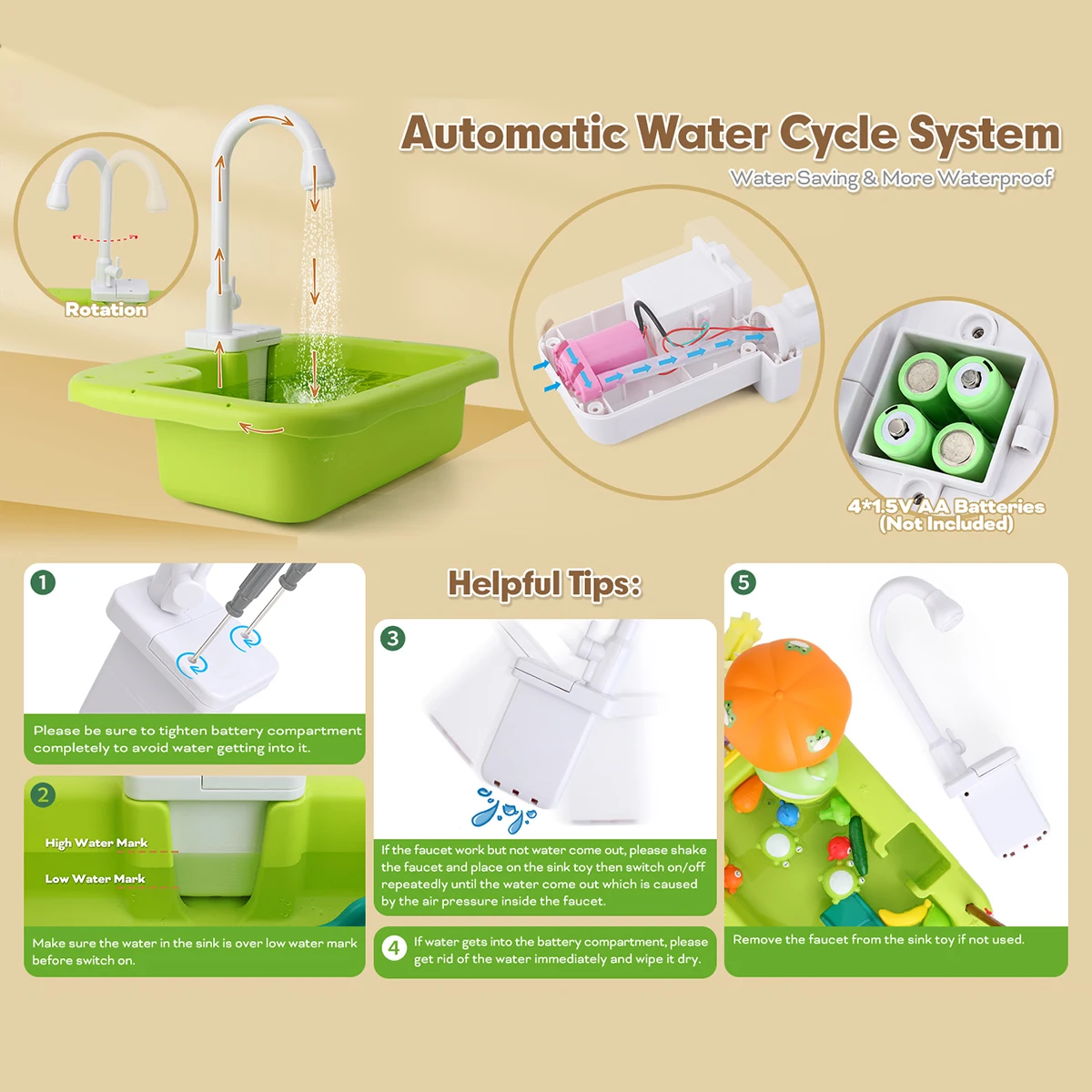 Automatic Water Cycle System

Water Saving & More Waterproof

Rotation

4*1.5V AA Batteries (Not Included)

Helpful Tips:

1

Please be sure to tighten battery compartment completely to avoid water getting into it.

2

High Water Mark

Low Water Mark

Make sure the water in the sink is over low water mark before switch on.

3

If the faucet work but not water come out, please shake the faucet and place on the sink toy then switch on/off repeatedly until the water come out which is caused by the air pressure inside the faucet.

4

If water gets into the battery compartment, please get rid of the water immediately and wipe it dry.

5

Remove the faucet from the sink toy if not used.