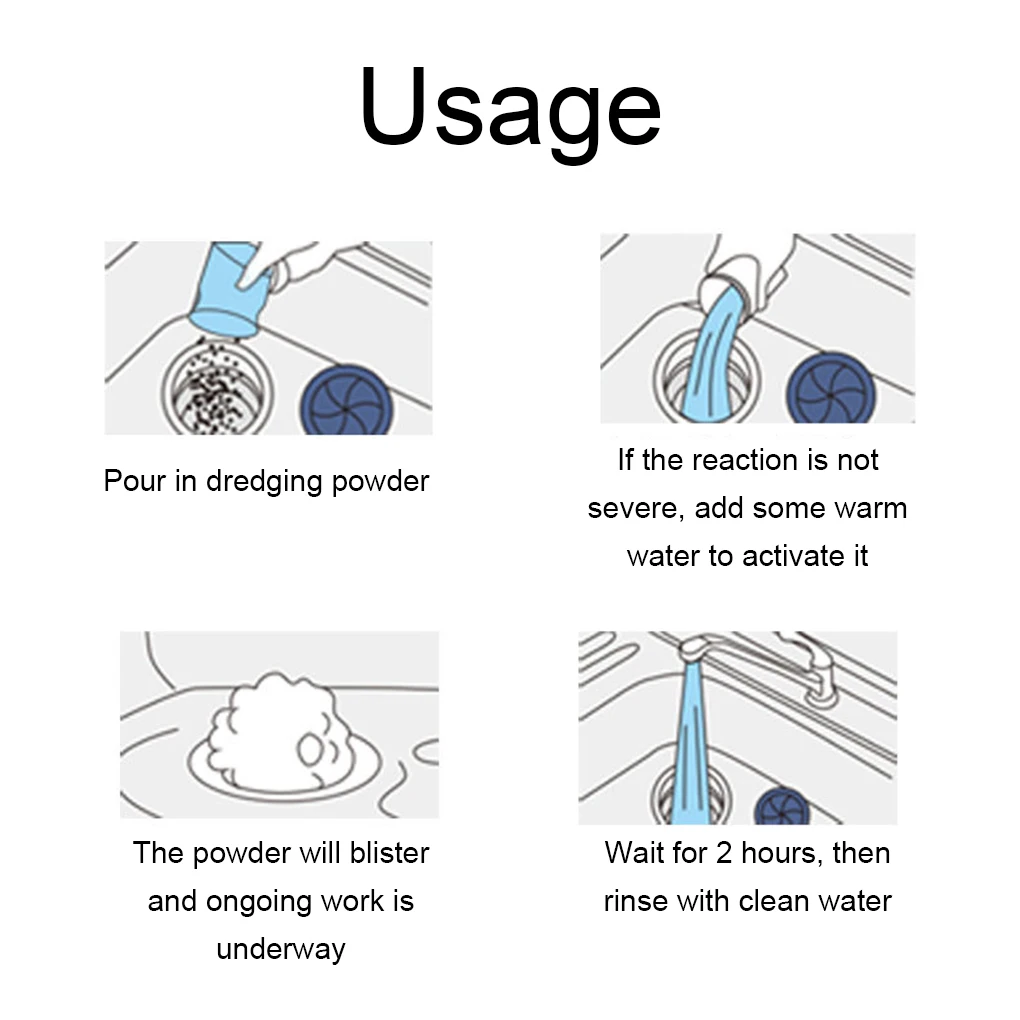 Usage

Pour in dredging powder

If the reaction is not severe, add some warm water to activate it

The powder will blister and ongoing work is underway

Wait for 2 hours, then rinse with clean water