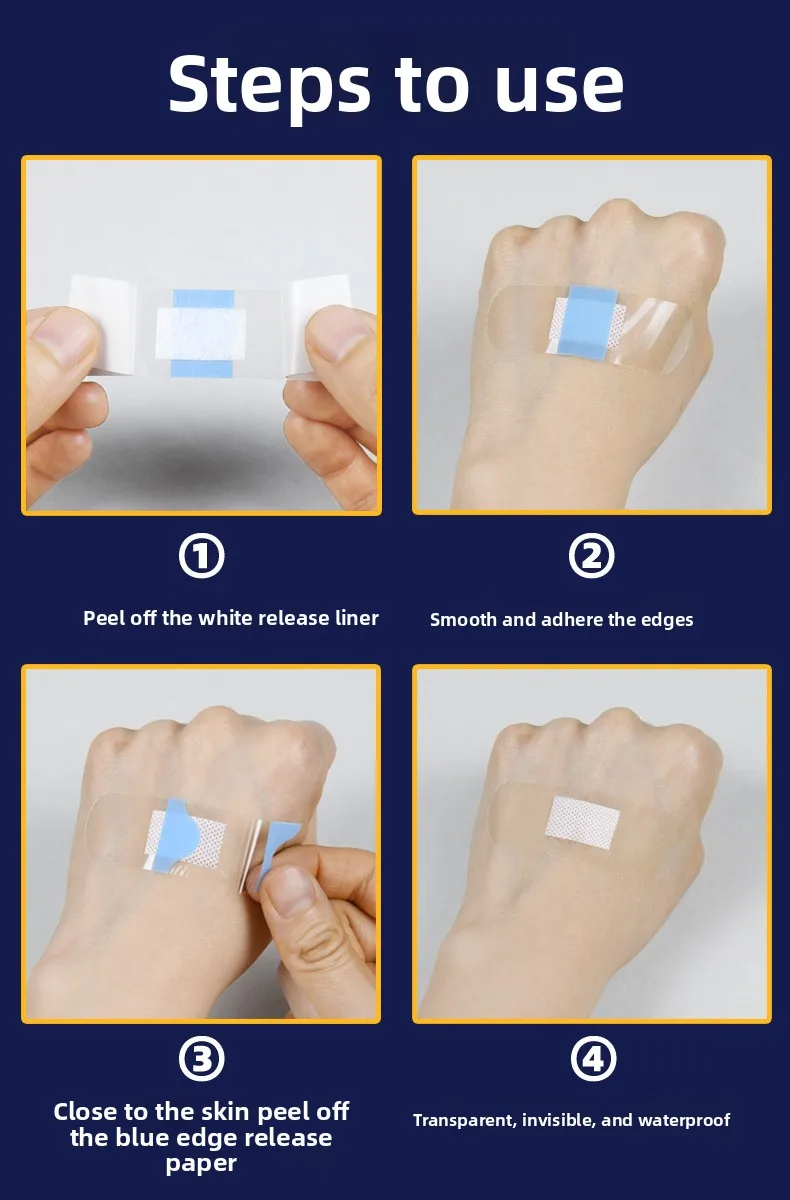 Steps to use

①

Peel off the white release liner

②

Smooth and adhere the edges

③

Close to the skin peel off the blue edge release paper

④

Transparent, invisible, and waterproof