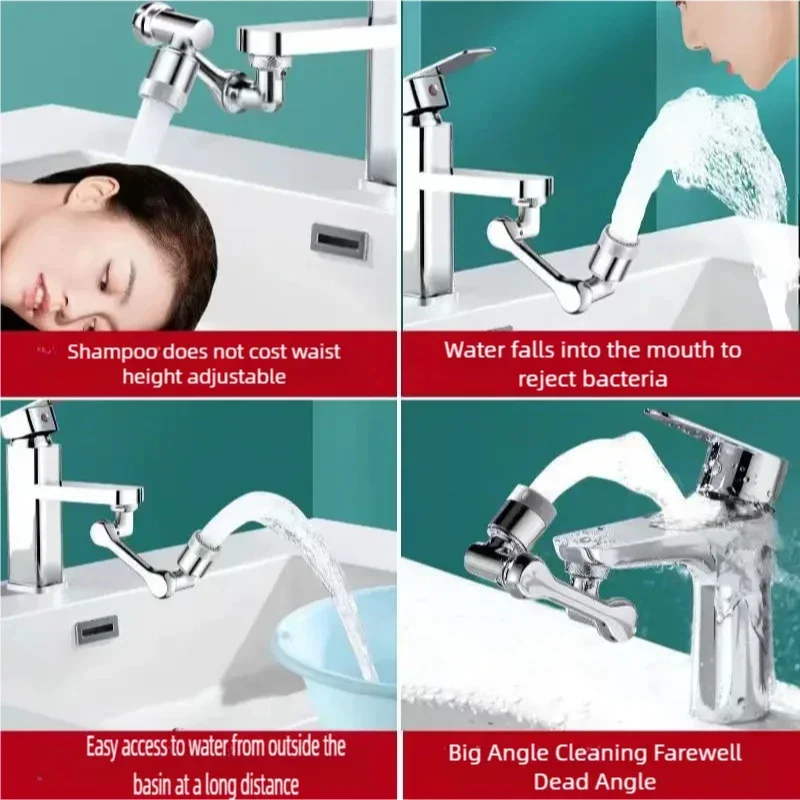 Shampoo does not cost waist height adjustable

Water falls into the mouth to reject bacteria

Easy access to water from outside the basin at a long distance

Big Angle Cleaning Farewell Dead Angle