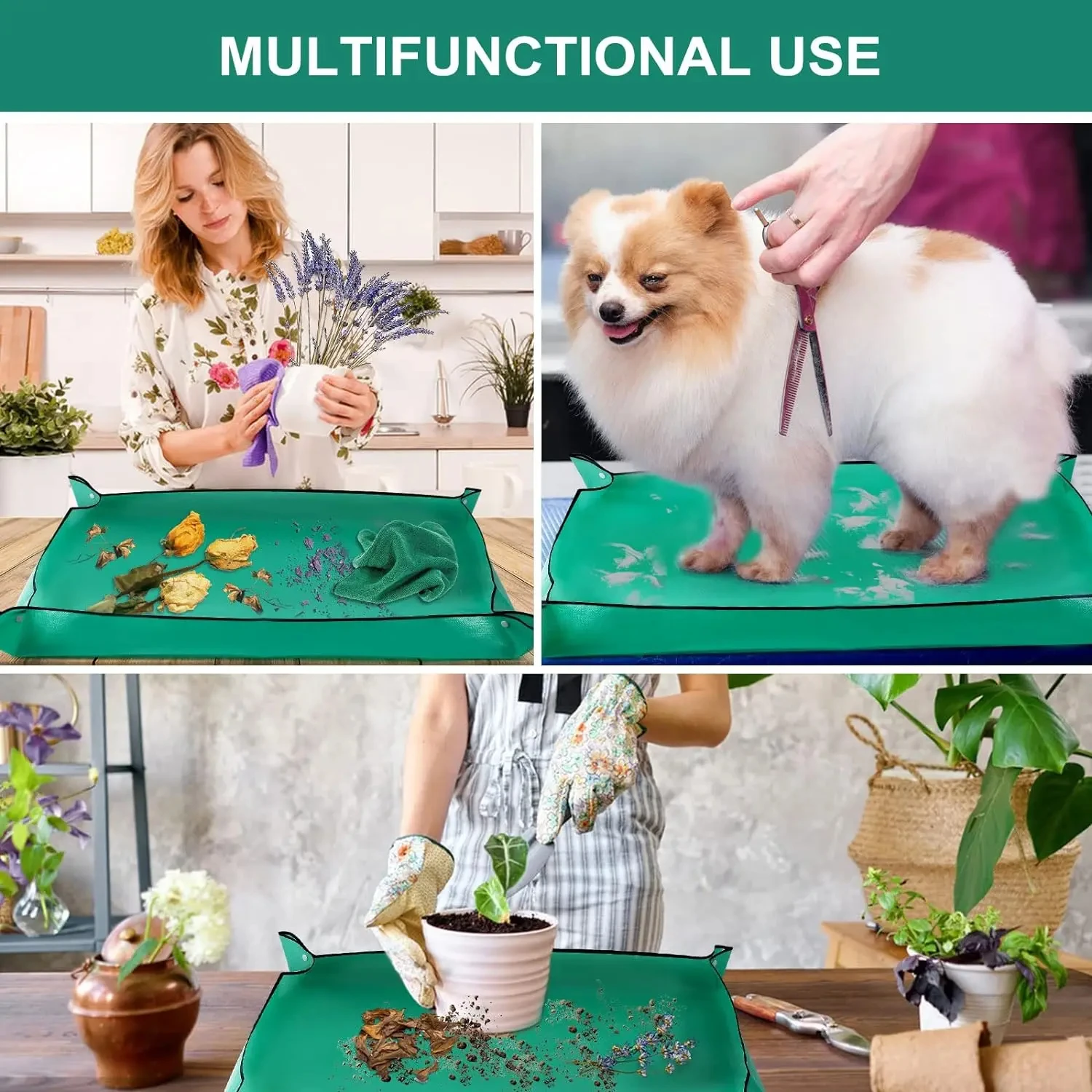 MULTIFUNCTIONAL USE