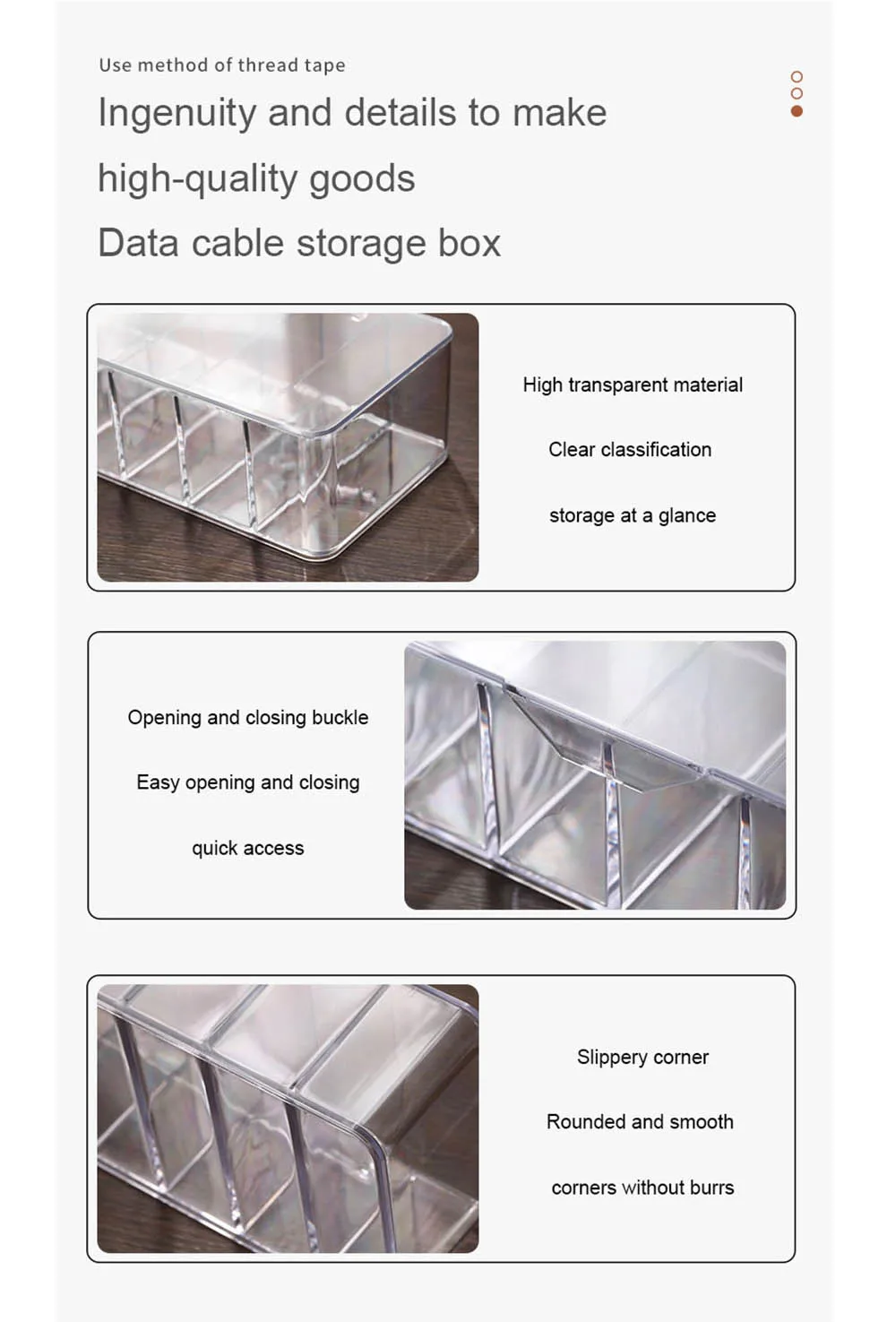 Use method of thread tape

Ingenuity and details to make high-quality goods

Data cable storage box

High transparent material

Clear classification

storage at a glance

Opening and closing buckle

Easy opening and closing

quick access

Slippery corner

Rounded and smooth

corners without burrs