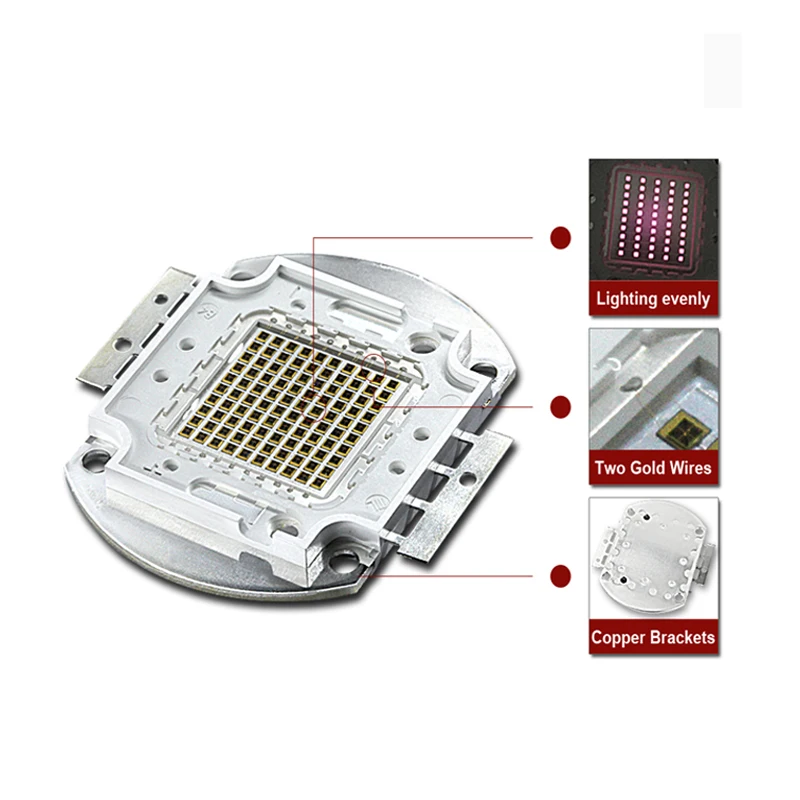 Lighting evenly

Two Gold Wires

Copper Brackets