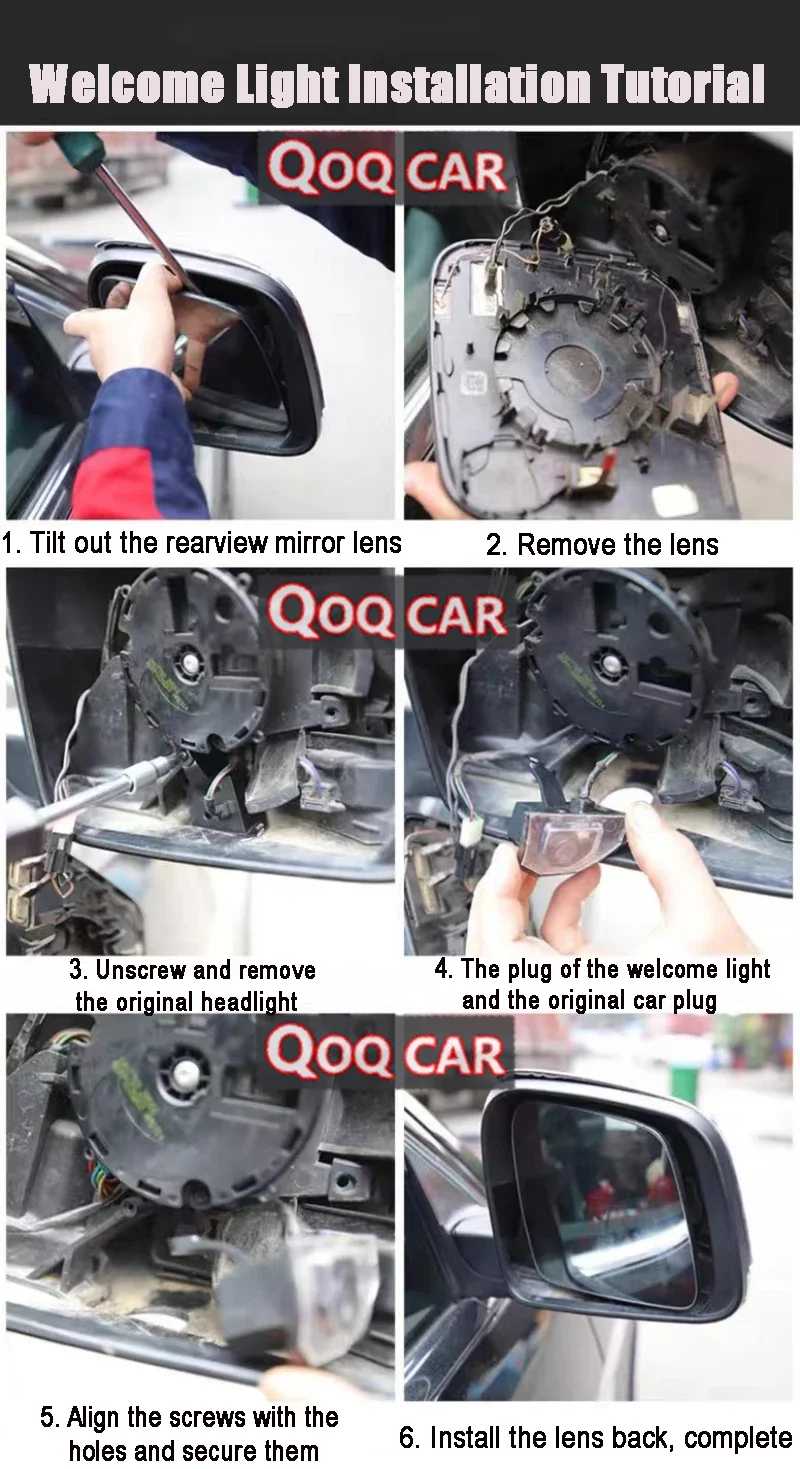 Welcome Light Installation Tutorial

QOQ CAR

1. Tilt out the rearview mirror lens

2. Remove the lens

QOQ CAR

3. Unscrew and remove the original headlight

4. The plug of the welcome light and the original car plug

QOQ CAR

5. Align the screws with the holes and secure them

6. Install the lens back, complete