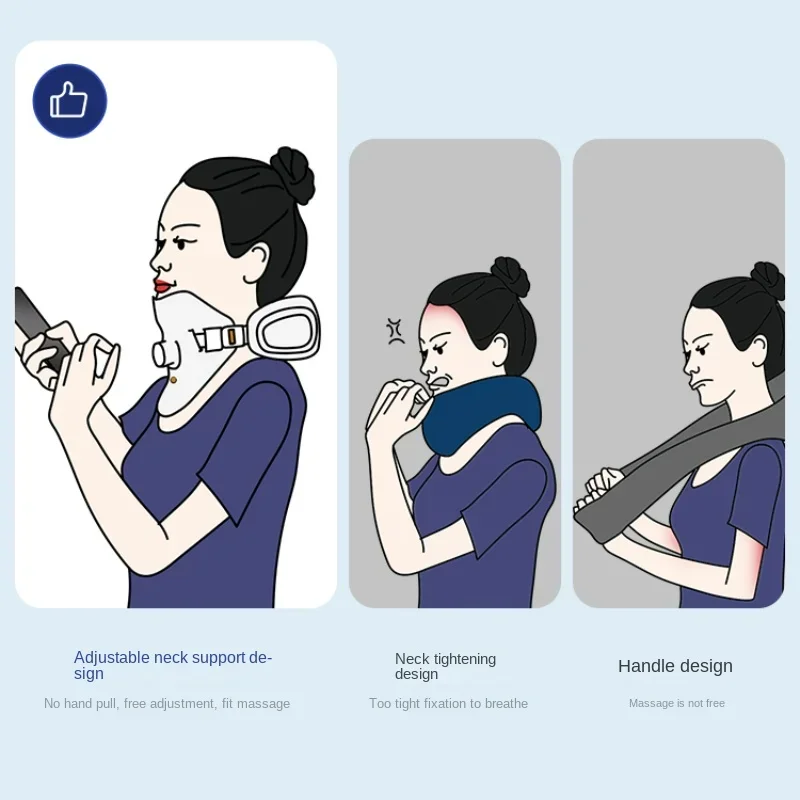 Adjustable neck support design

No hand pull, free adjustment, fit massage

Neck tightening design

Too tight fixation to breathe

Handle design

Massage is not free