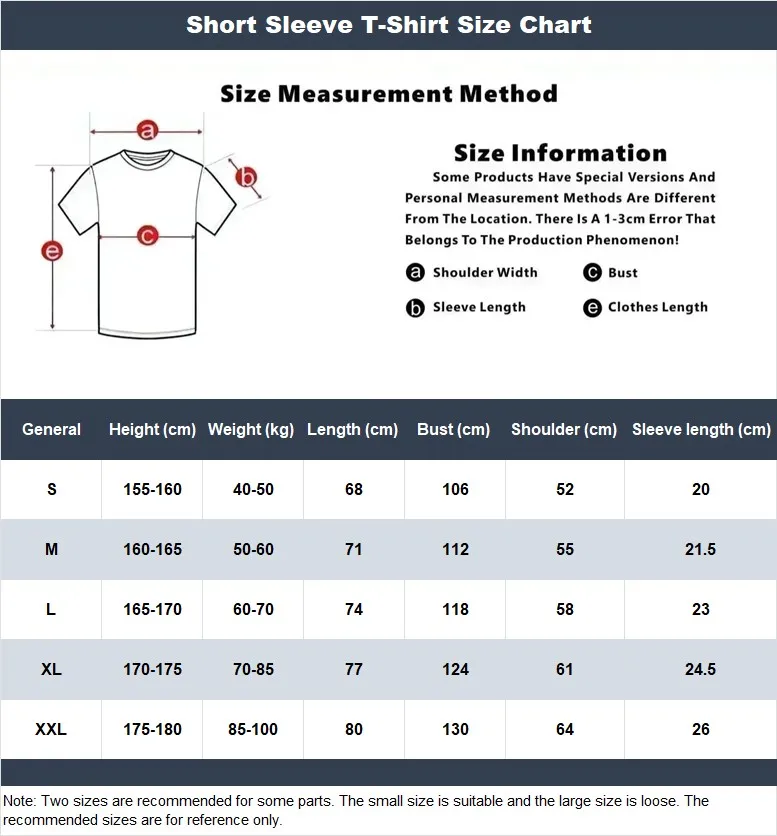 Short Sleeve T-Shirt Size Chart

Size Measurement Method

a
b
c
e

Size Information

Some Products Have Special Versions And Personal Measurement Methods Are Different From The Location. There Is A 1-3cm Error That Belongs To The Production Phenomenon!

a Shoulder Width
c Bust
b Sleeve Length
e Clothes Length

| General | Height (cm) | Weight (kg) | Length (cm) | Bust (cm) | Shoulder (cm) | Sleeve length (cm) |
|---|---|---|---|---|---|---|
| S | 155-160 | 40-50 | 68 | 106 | 52 | 20 |
| M | 160-165 | 50-60 | 71 | 112 | 55 | 21.5 |
| L | 165-170 | 60-70 | 74 | 118 | 58 | 23 |
| XL | 170-175 | 70-85 | 77 | 124 | 61 | 24.5 |
| XXL | 175-180 | 85-100 | 80 | 130 | 64 | 26 |

Note: Two sizes are recommended for some parts. The small size is suitable and the large size is loose. The recommended sizes are for reference only.