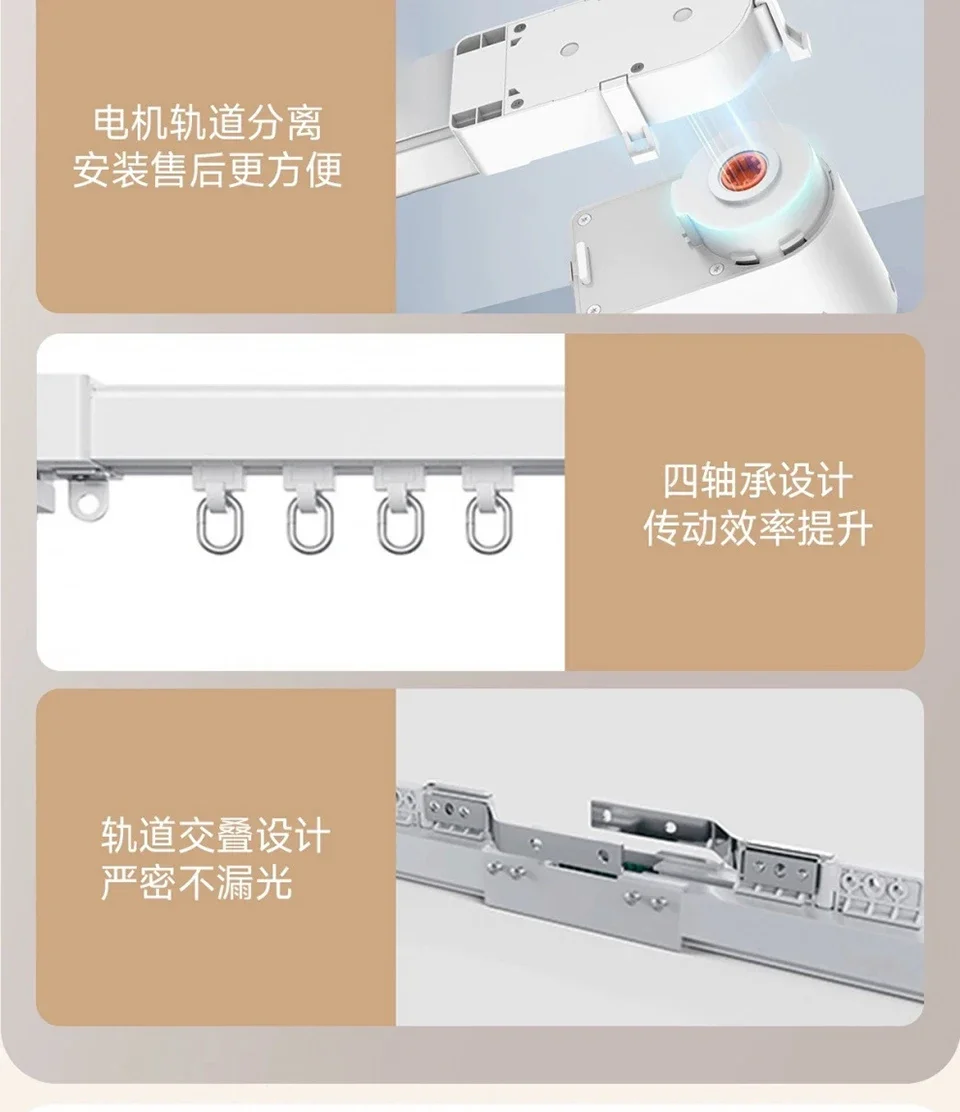 电机轨道分离
安装售后更方便

四轴承设计
传动效率提升

轨道交叠设计
严密不漏光