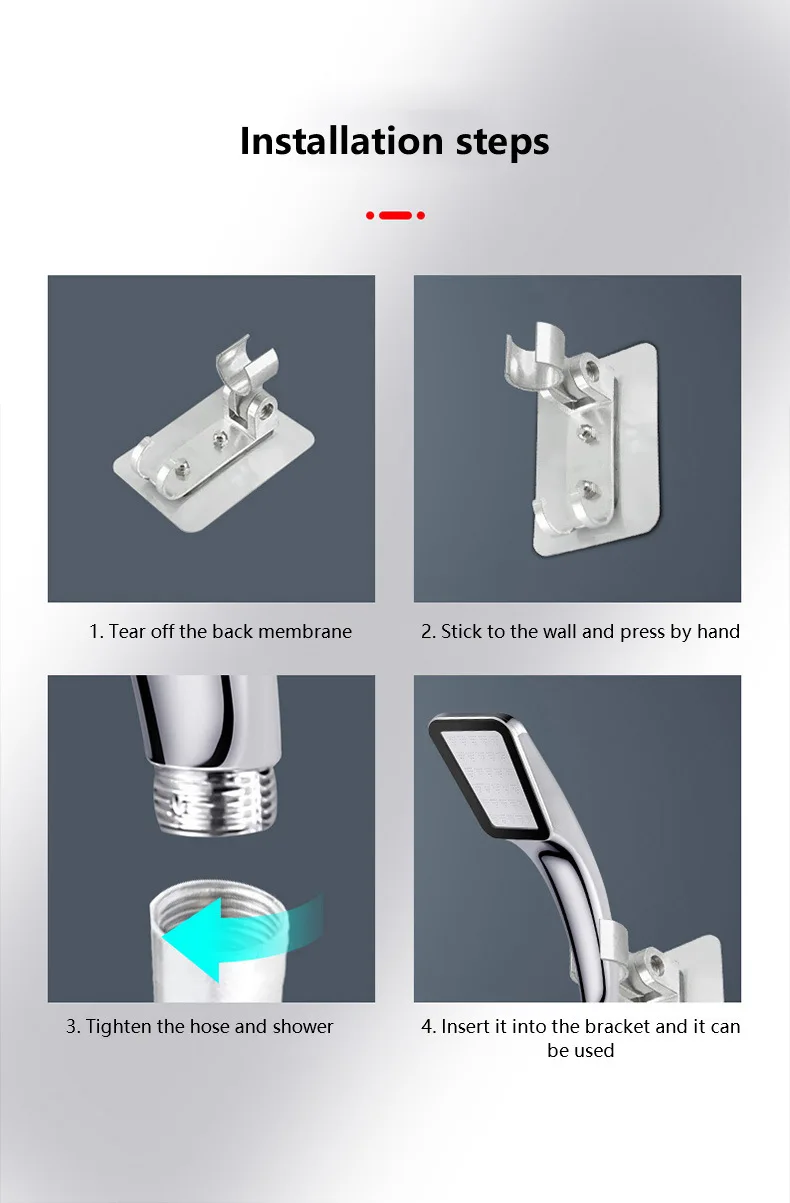 Installation steps

1. Tear off the back membrane

2. Stick to the wall and press by hand

3. Tighten the hose and shower

4. Insert it into the bracket and it can be used