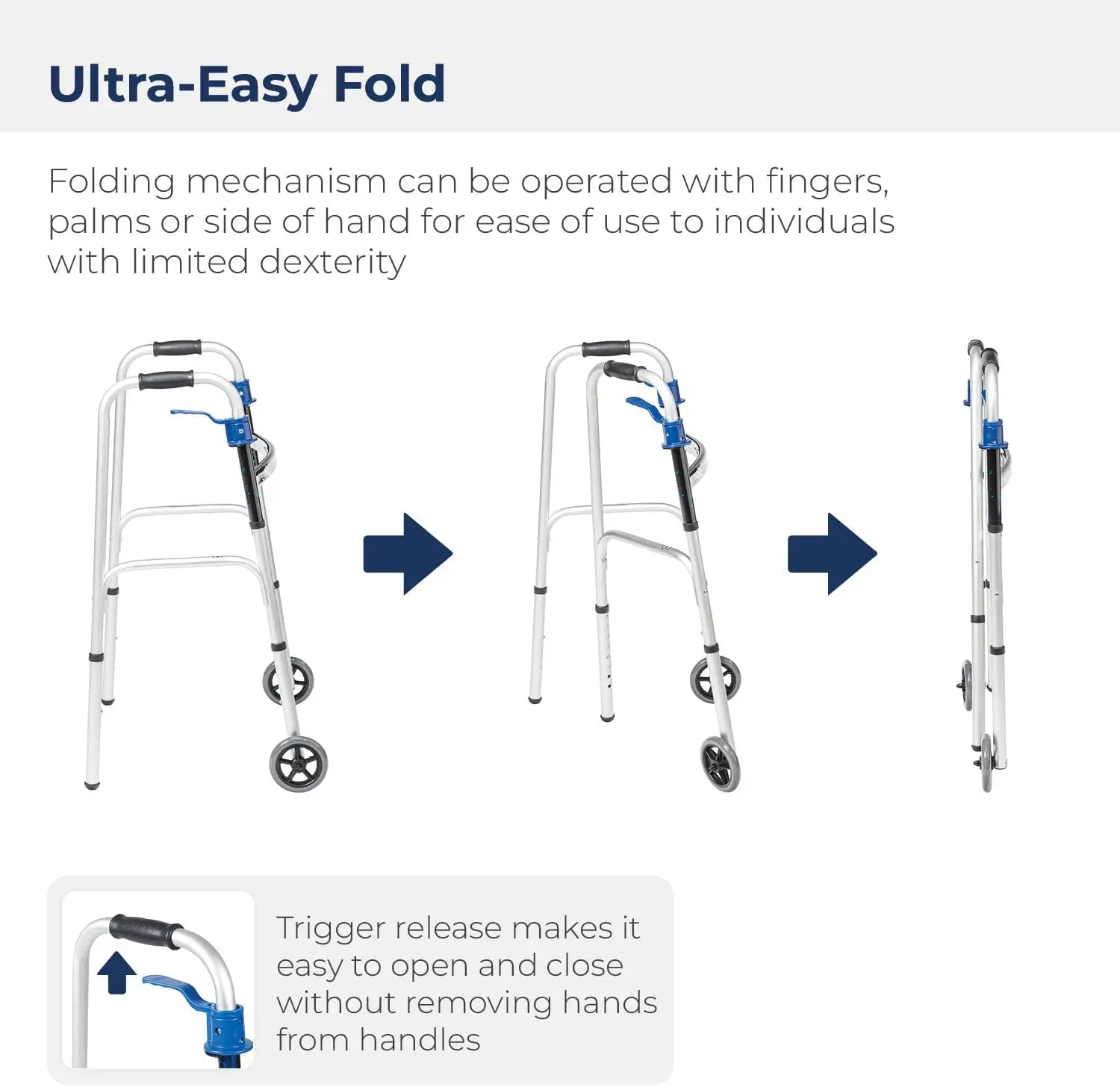 Ultra-Easy Fold

Folding mechanism can be operated with fingers, palms or side of hand for ease of use to individuals with limited dexterity

Trigger release makes it easy to open and close without removing hands from handles