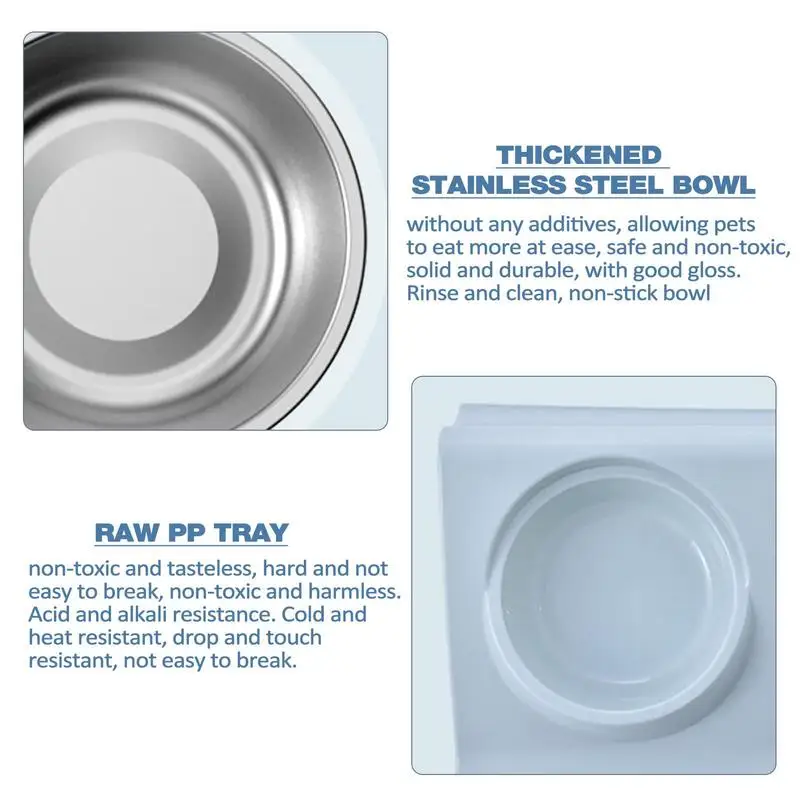 THICKENED
STAINLESS STEEL BOWL

without any additives, allowing pets to eat more at ease, safe and non-toxic, solid and durable, with good gloss. Rinse and clean, non-stick bowl

RAW PP TRAY

non-toxic and tasteless, hard and not easy to break, non-toxic and harmless. Acid and alkali resistance. Cold and heat resistant, drop and touch resistant, not easy to break.