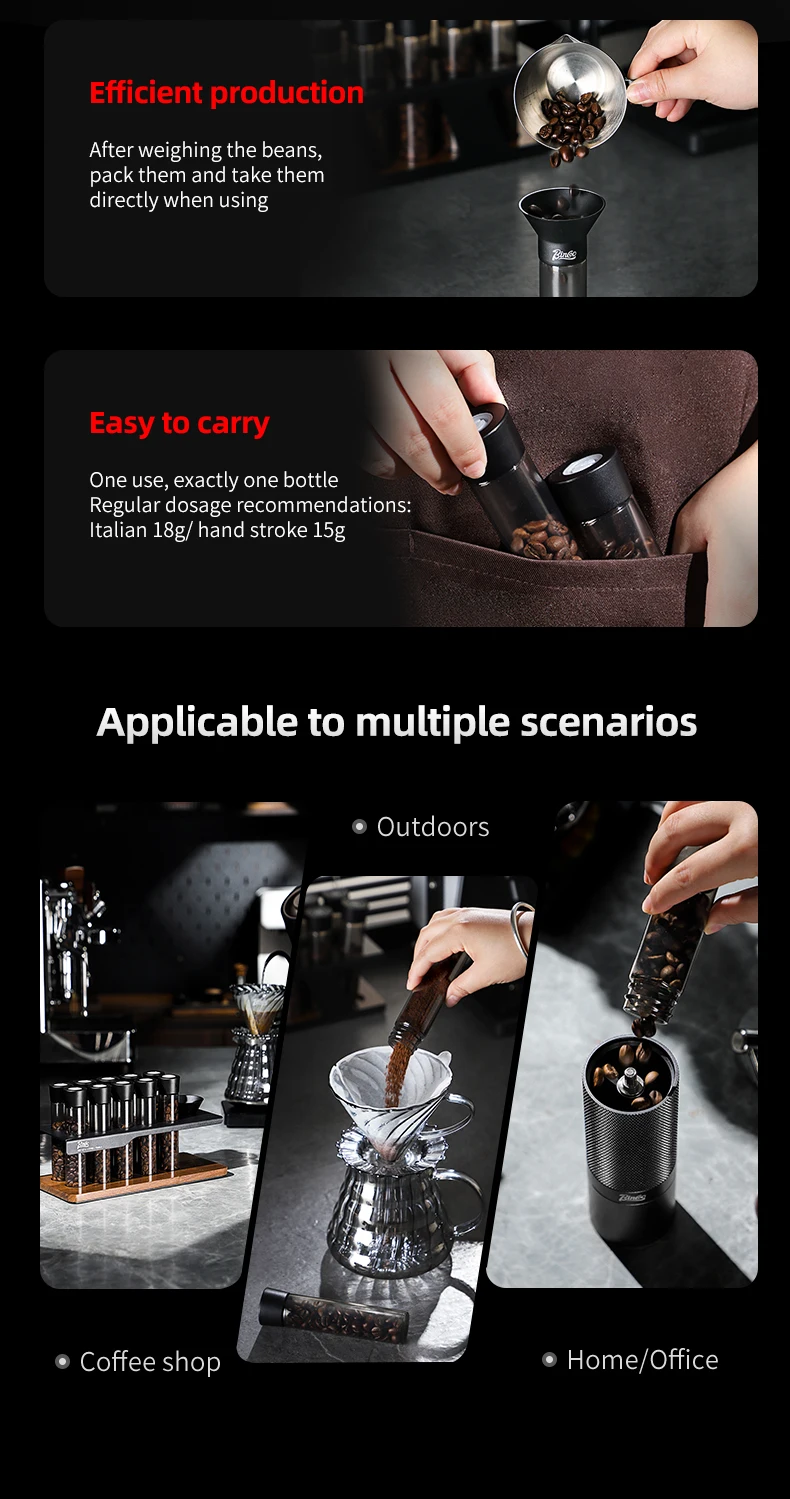 Efficient production

After weighing the beans, pack them and take them directly when using

Bincoo

Easy to carry

One use, exactly one bottle
Regular dosage recommendations:
Italian 18g/ hand stroke 15g

Applicable to multiple scenarios

Outdoors

Bincoo

Bincoo

Coffee shop

Home/Office