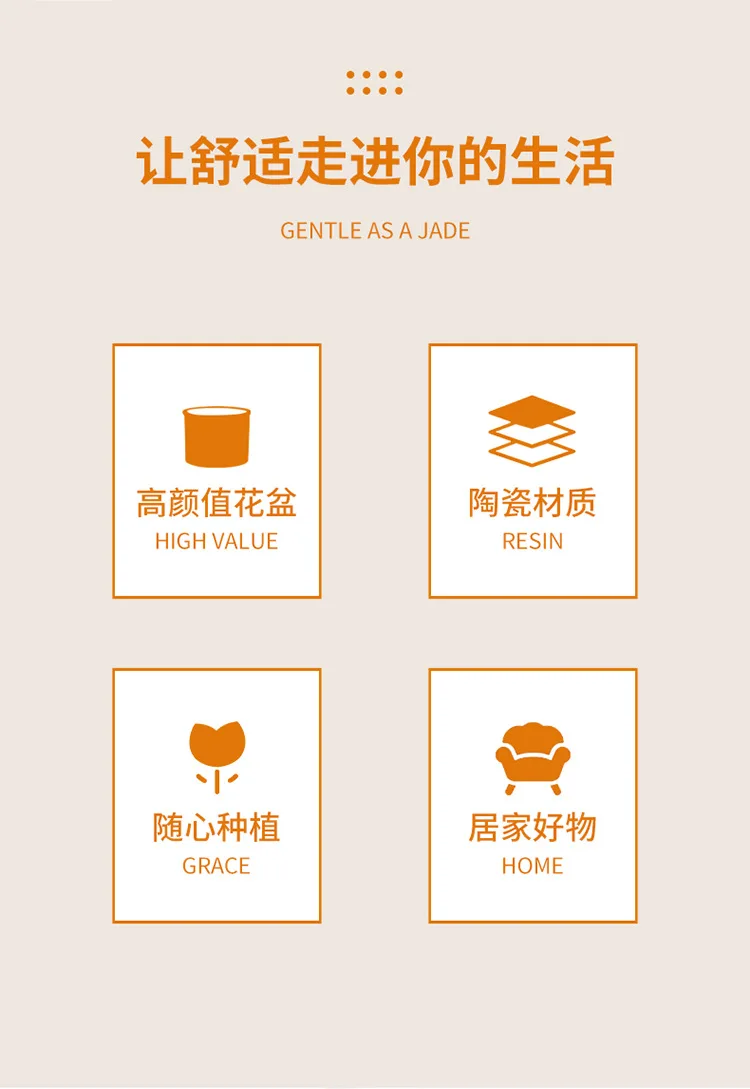 让舒适走进你的生活

GENTLE AS A JADE

高颜值花盆
HIGH VALUE

陶瓷材质
RESIN

随心种植
GRACE

居家好物
HOME