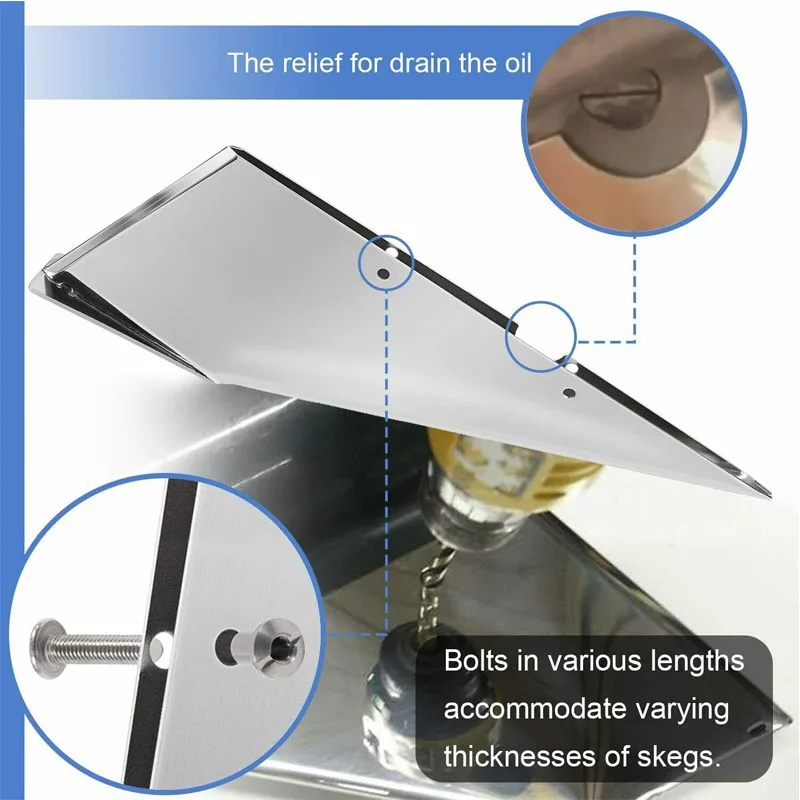 The relief for drain the oil

Bolts in various lengths accommodate varying thicknesses of skegs.