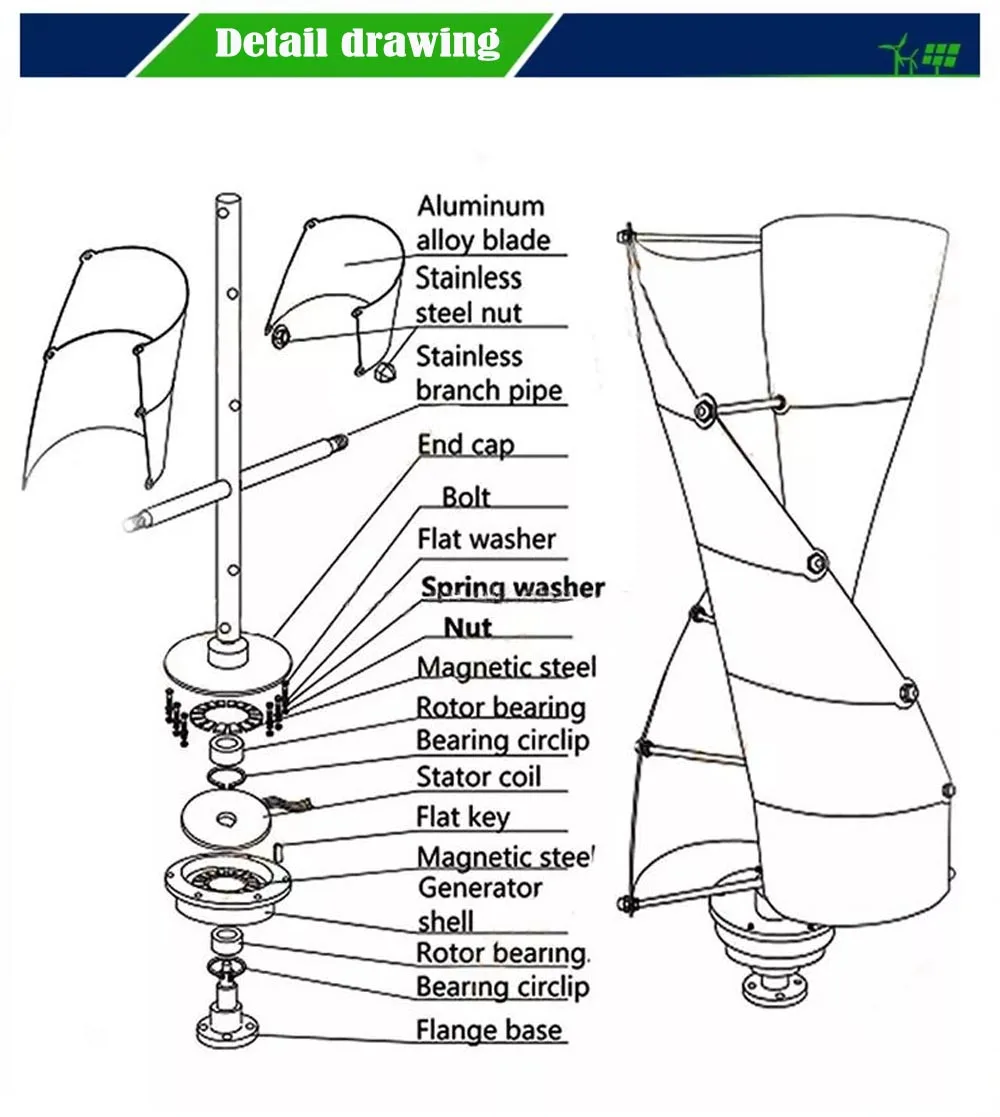 Detail drawing

Aluminum alloy blade

Stainless steel nut

Stainless branch pipe

End cap

Bolt

Flat washer

Spring washer

Nut

Magnetic steel

Rotor bearing

Bearing circlip

Stator coil

Flat key

Magnetic steel

Generator shell

Rotor bearing.

Bearing circlip

Flange base