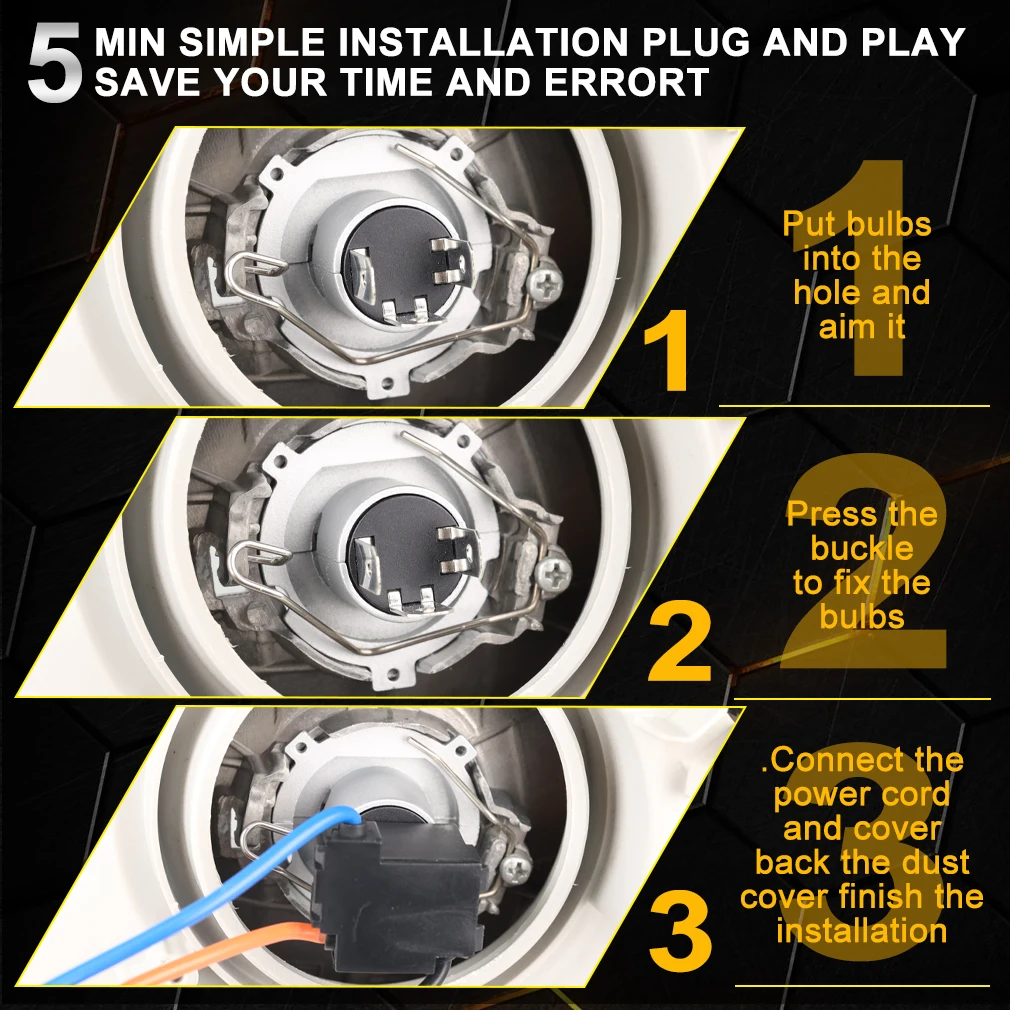 5 MIN SIMPLE INSTALLATION PLUG AND PLAY SAVE YOUR TIME AND ERRORT

1

1

Put bulbs into the hole and aim it

2

2

Press the buckle to fix the bulbs

3

3

.Connect the power cord and cover back the dust cover finish the installation