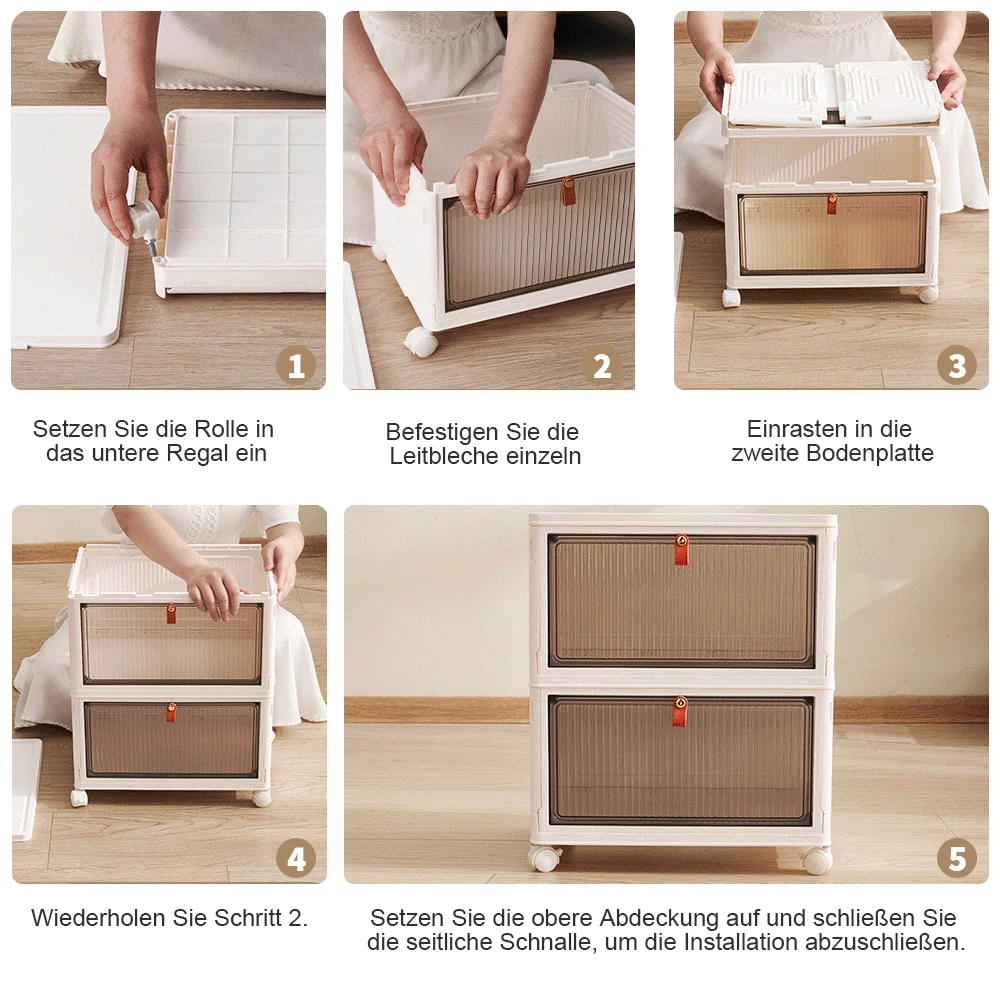 1

Setzen Sie die Rolle in das untere Regal ein

2

Befestigen Sie die Leitbleche einzeln

3

Einrasten in die zweite Bodenplatte

4

Wiederholen Sie Schritt 2.

5

Setzen Sie die obere Abdeckung auf und schließen Sie die seitliche Schnalle, um die Installation abzuschließen.