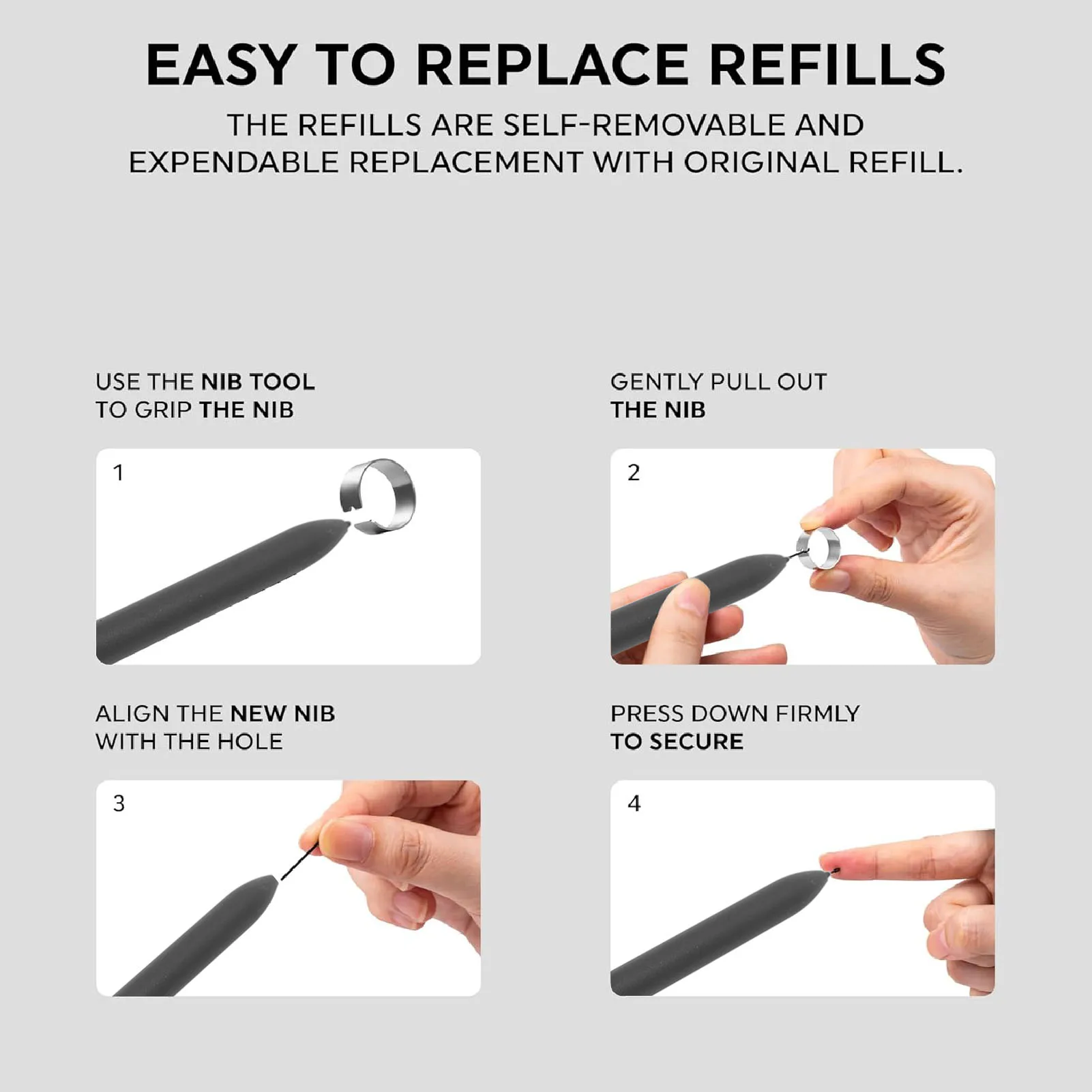 EASY TO REPLACE REFILLS

THE REFILLS ARE SELF-REMOVABLE AND EXPENDABLE REPLACEMENT WITH ORIGINAL REFILL.

USE THE NIB TOOL TO GRIP THE NIB

1

GENTLY PULL OUT THE NIB

2

ALIGN THE NEW NIB WITH THE HOLE

3

PRESS DOWN FIRMLY TO SECURE

4