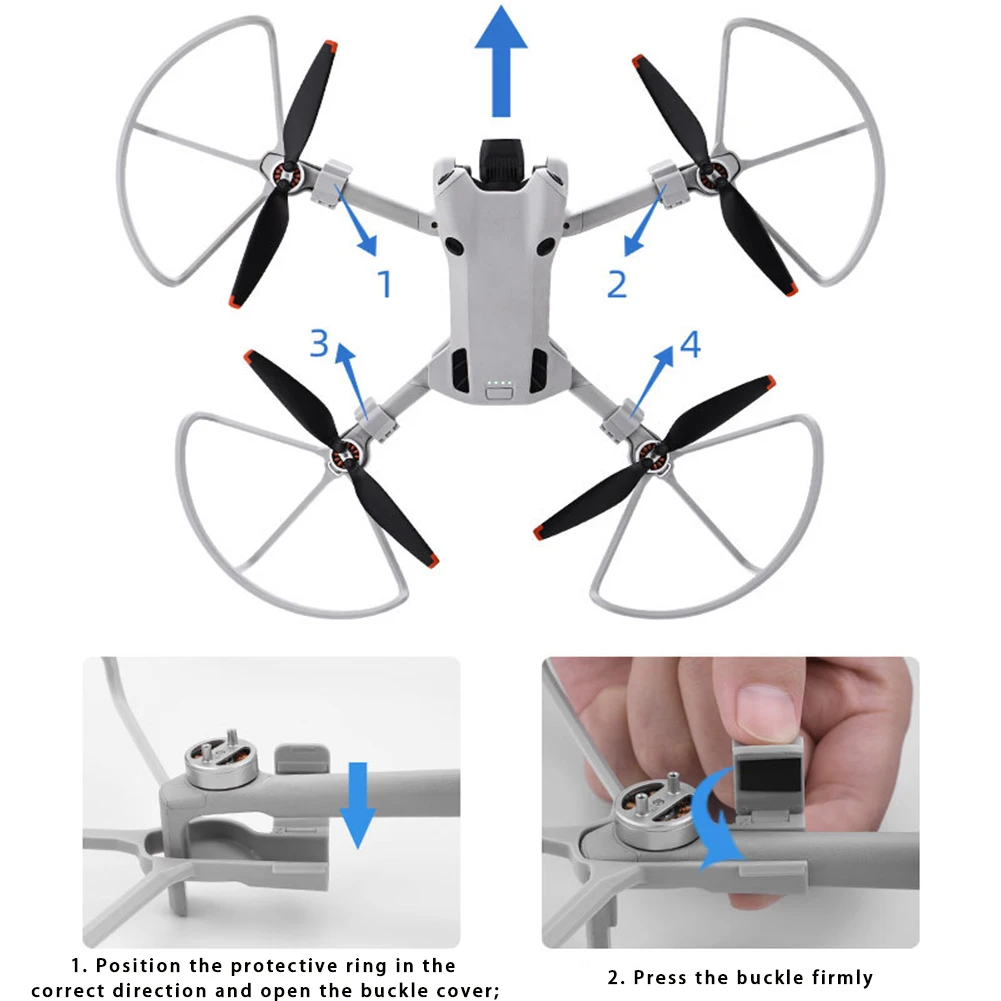 1

2

3

4

1. Position the protective ring in the correct direction and open the buckle cover;

2. Press the buckle firmly