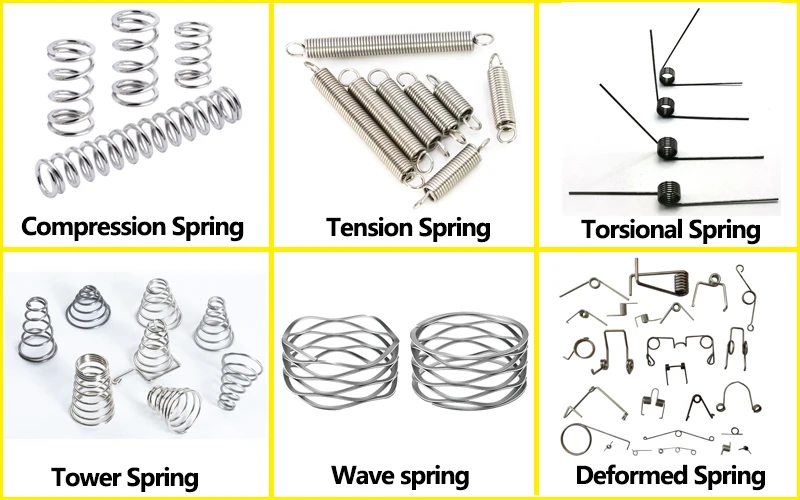 Compression Spring

Tension Spring

Torsional Spring

Tower Spring

Wave spring

Deformed Spring