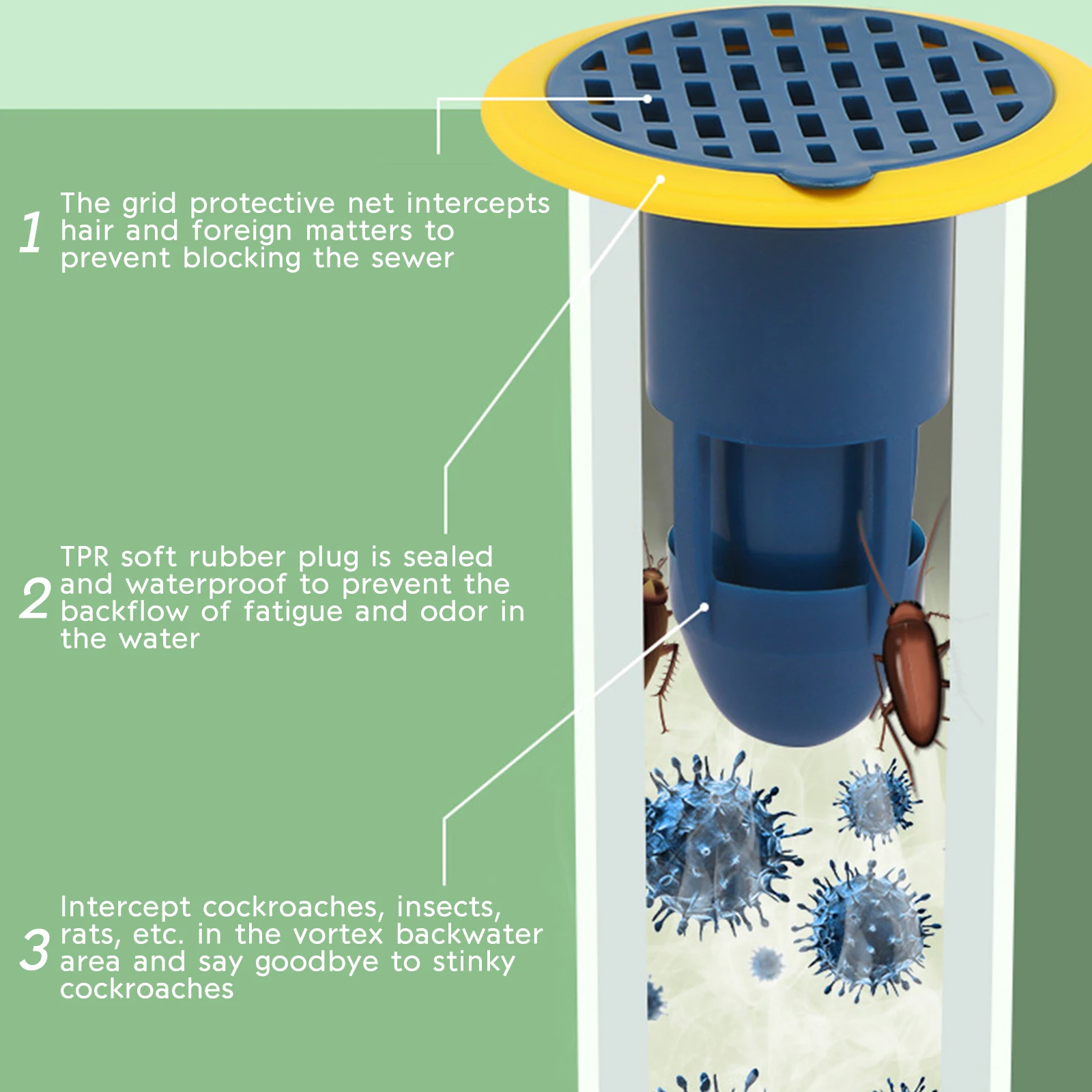 1 The grid protective net intercepts hair and foreign matters to prevent blocking the sewer

2 TPR soft rubber plug is sealed and waterproof to prevent the backflow of fatigue and odor in the water

3 Intercept cockroaches, insects, rats, etc. in the vortex backwater area and say goodbye to stinky cockroaches