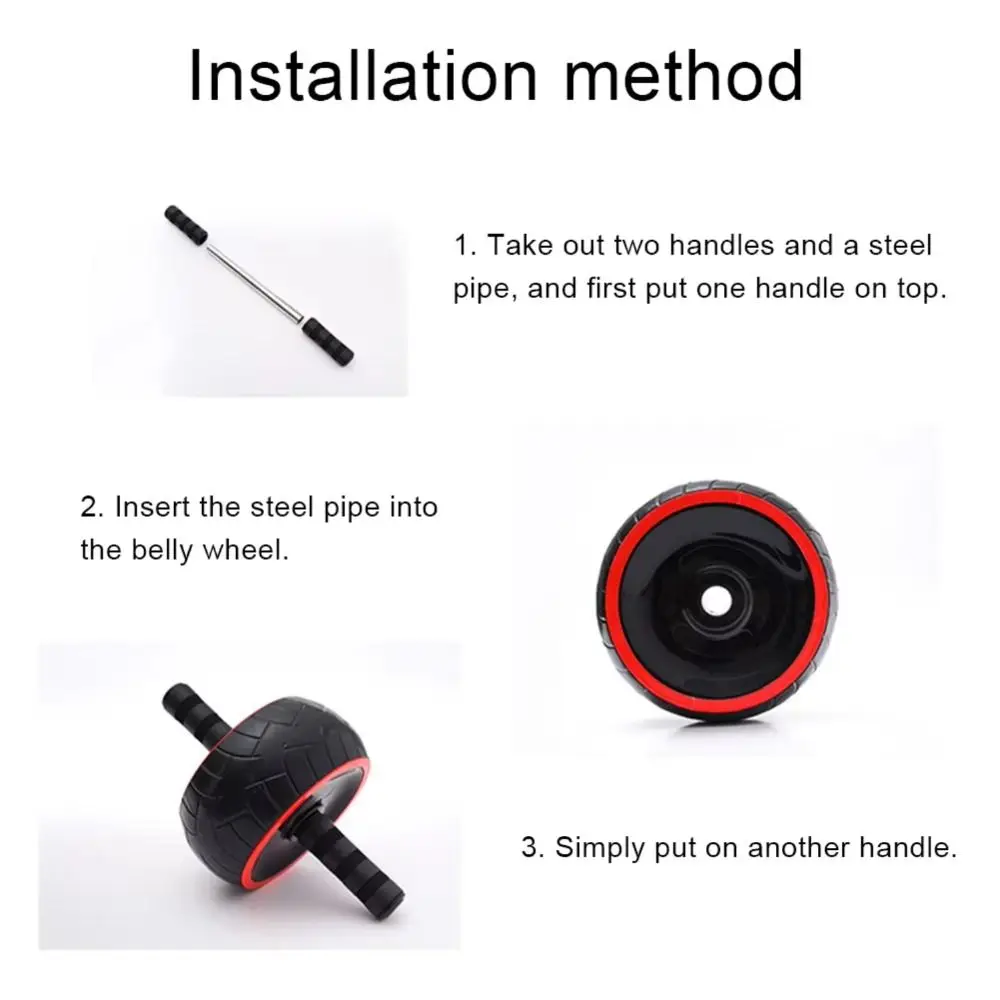 Installation method

1. Take out two handles and a steel pipe, and first put one handle on top.

2. Insert the steel pipe into the belly wheel.

3. Simply put on another handle.