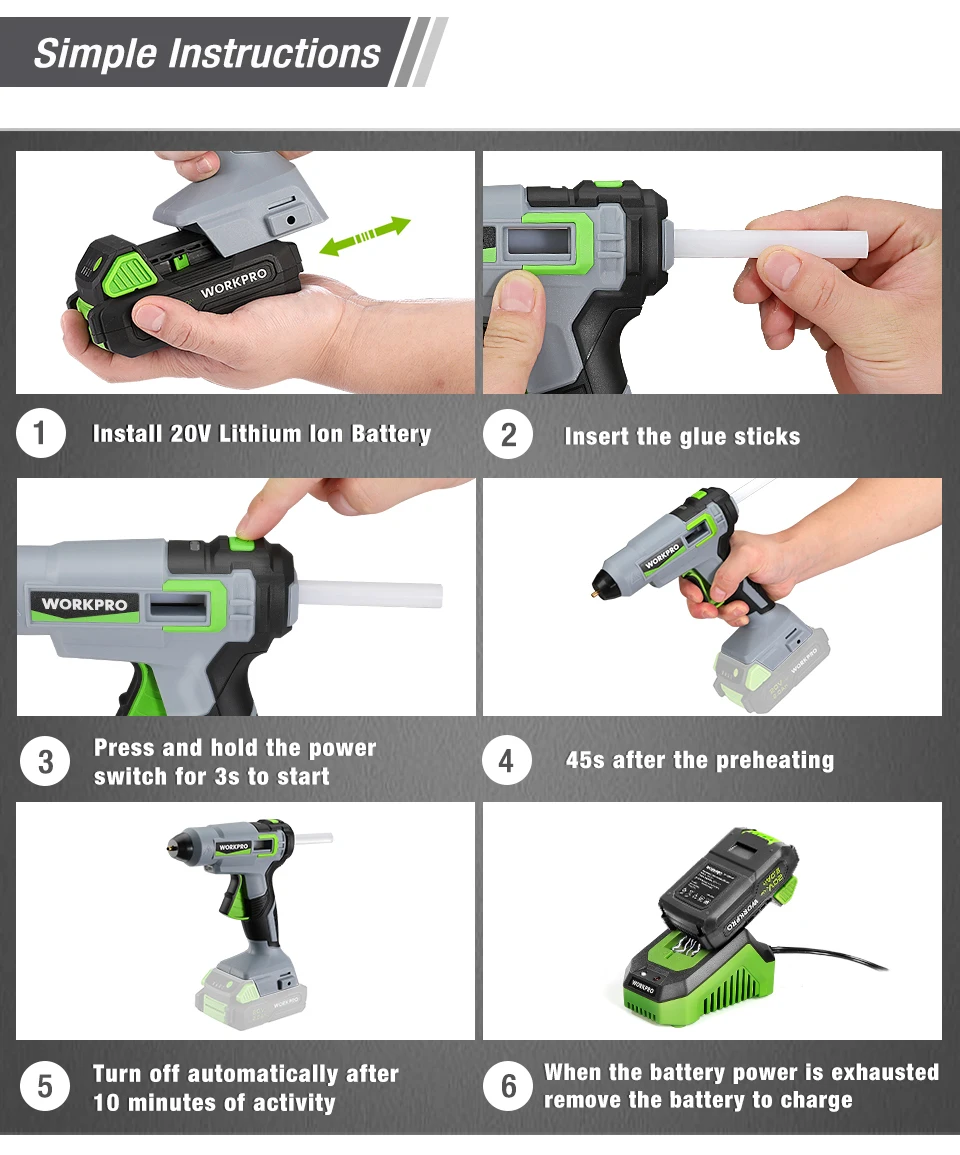 Simple Instructions

WORKPRO

1 Install 20V Lithium Ion Battery

2 Insert the glue sticks

WORKPRO

WORKPRO

WORKPRO

3 Press and hold the power switch for 3s to start

4 45s after the preheating

WORKPRO

WORKPRO

WORKPRO

WORKPRO

5 Turn off automatically after 10 minutes of activity

6 When the battery power is exhausted remove the battery to charge