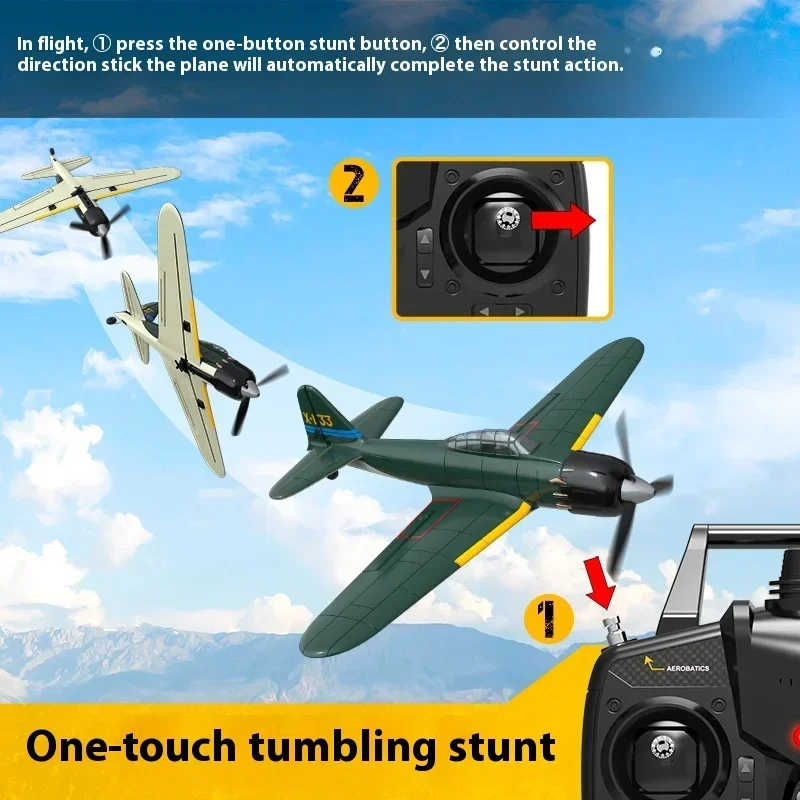 In flight, ① press the one-button stunt button, ② then control the direction stick the plane will automatically complete the stunt action.

2

X-133

1

AEROBATICS

One-touch tumbling stunt