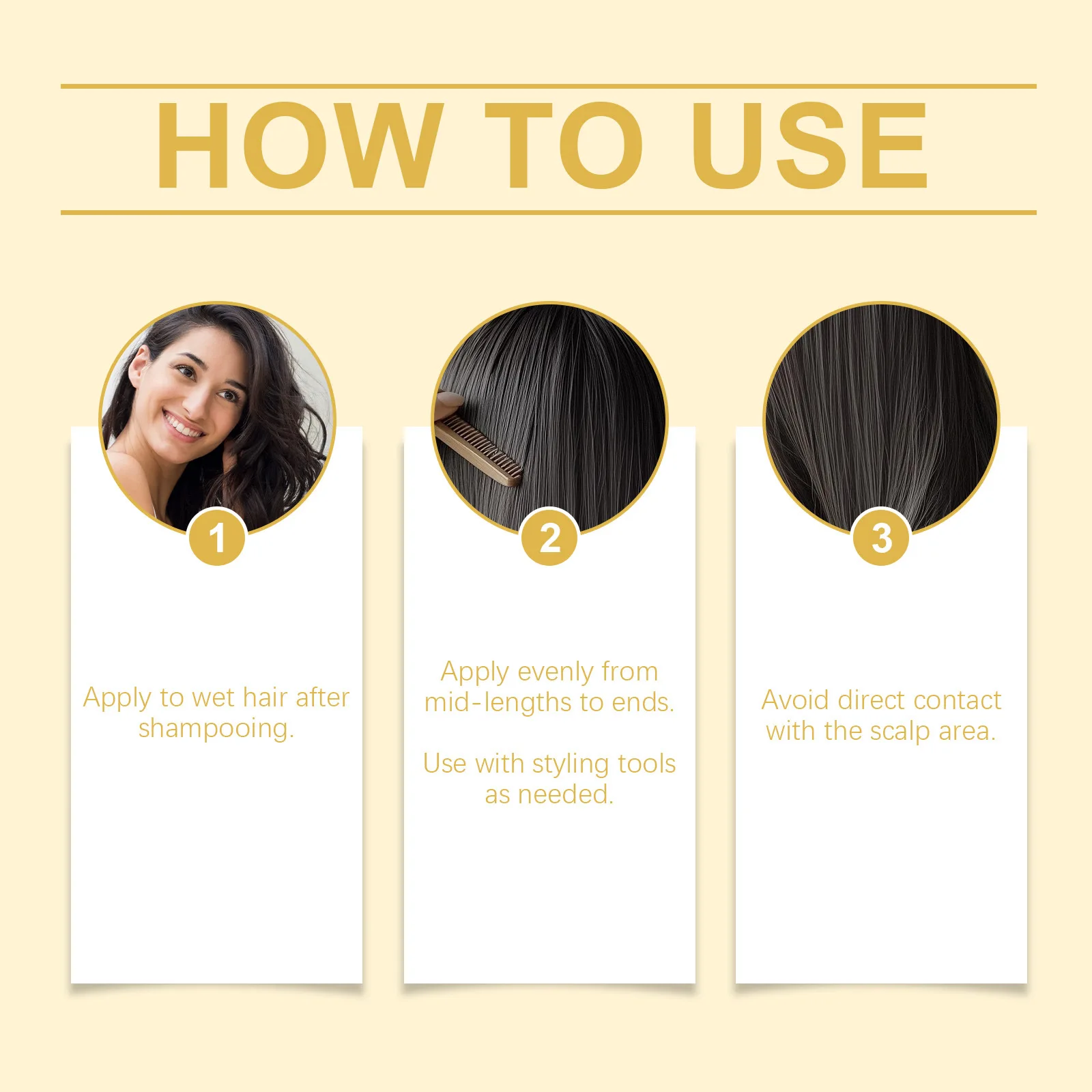 HOW TO USE

1

Apply to wet hair after shampooing.

2

Apply evenly from mid-lengths to ends.

Use with styling tools as needed.

3

Avoid direct contact with the scalp area.