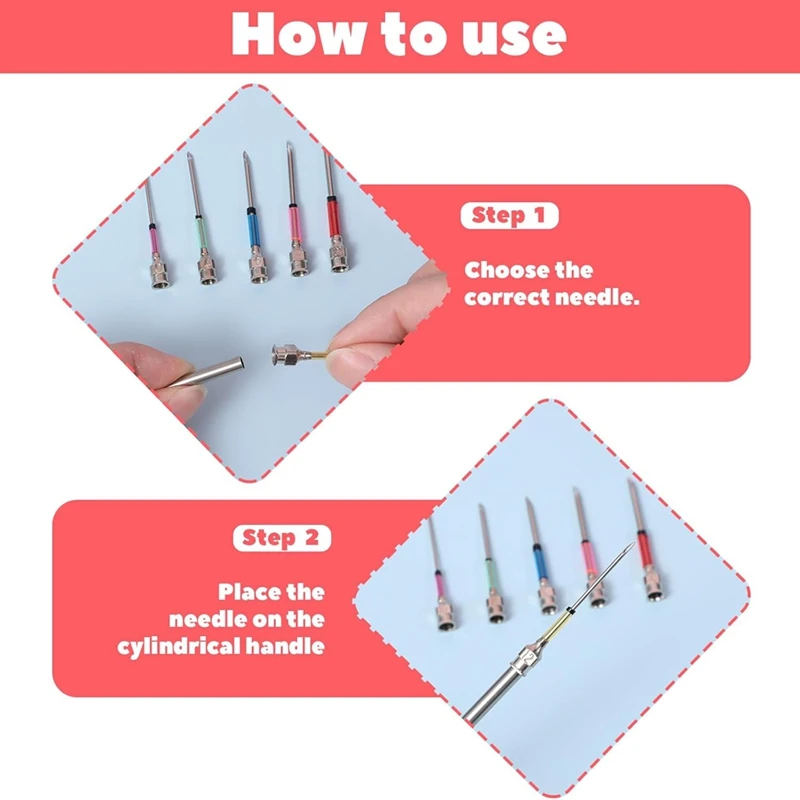 How to use

Step 1

Choose the correct needle.

Step 2

Place the needle on the cylindrical handle