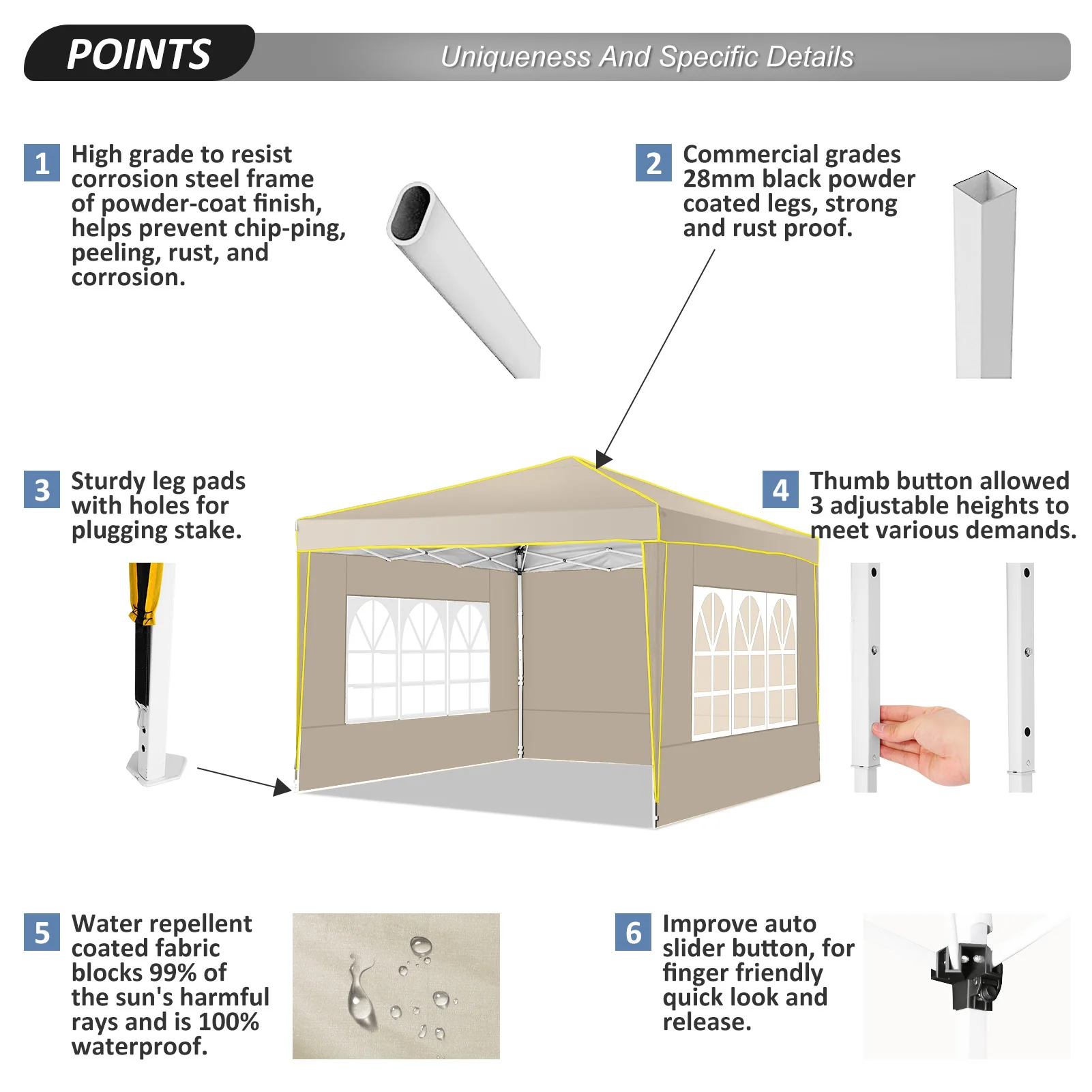 POINTS

Uniqueness And Specific Details

1 High grade to resist corrosion steel frame of powder-coat finish, helps prevent chip-ping, peeling, rust, and corrosion.

2 Commercial grades 28mm black powder coated legs, strong and rust proof.

3 Sturdy leg pads with holes for plugging stake.

4 Thumb button allowed 3 adjustable heights to meet various demands.

5 Water repellent coated fabric blocks 99% of the sun's harmful rays and is 100% waterproof.

6 Improve auto slider button, for finger friendly quick look and release.