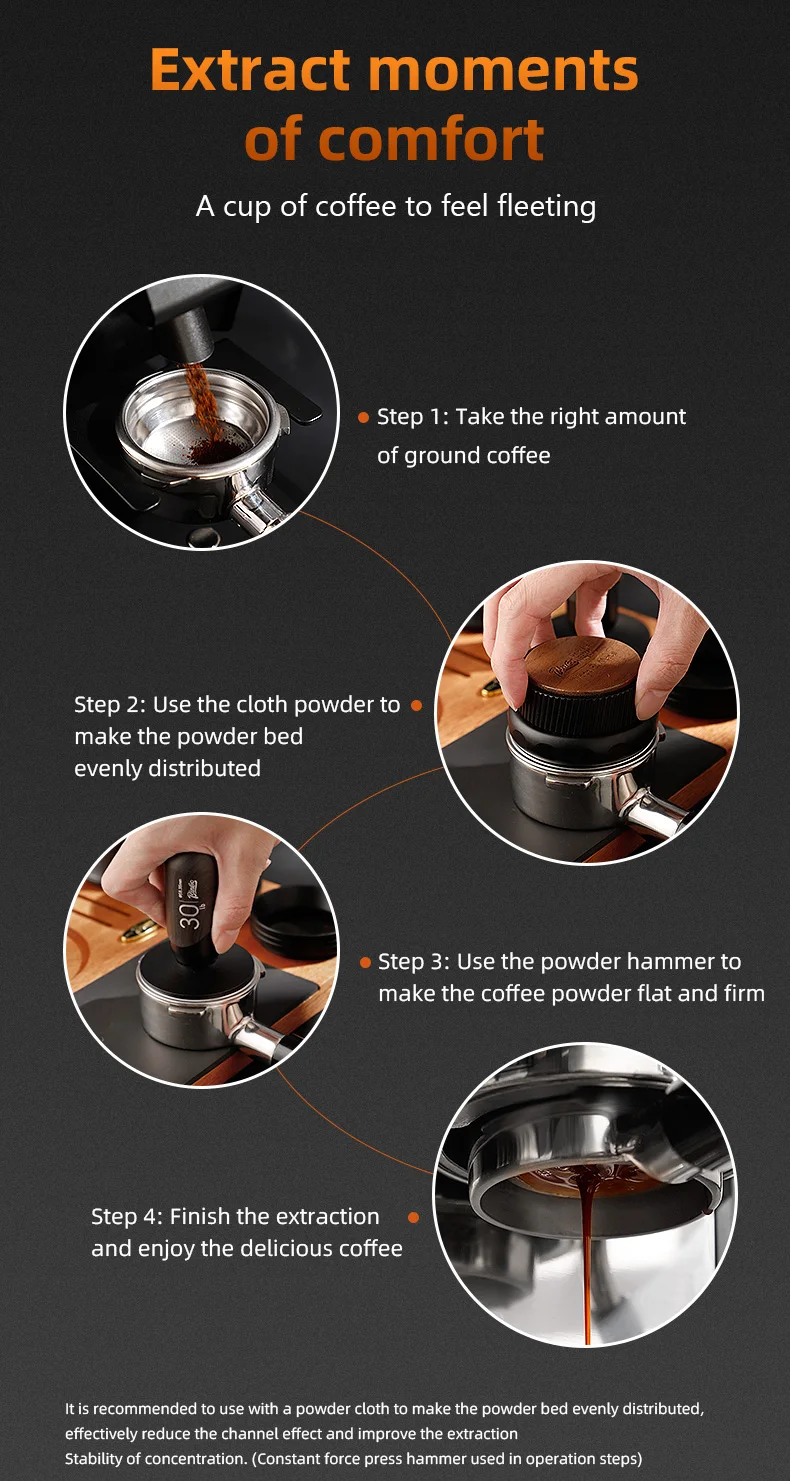 Extract moments of comfort

A cup of coffee to feel fleeting

Step 1: Take the right amount of ground coffee

Step 2: Use the cloth powder to make the powder bed evenly distributed

30 lb

Step 3: Use the powder hammer to make the coffee powder flat and firm

Step 4: Finish the extraction and enjoy the delicious coffee

It is recommended to use with a powder cloth to make the powder bed evenly distributed, effectively reduce the channel effect and improve the extraction
Stability of concentration. (Constant force press hammer used in operation steps)