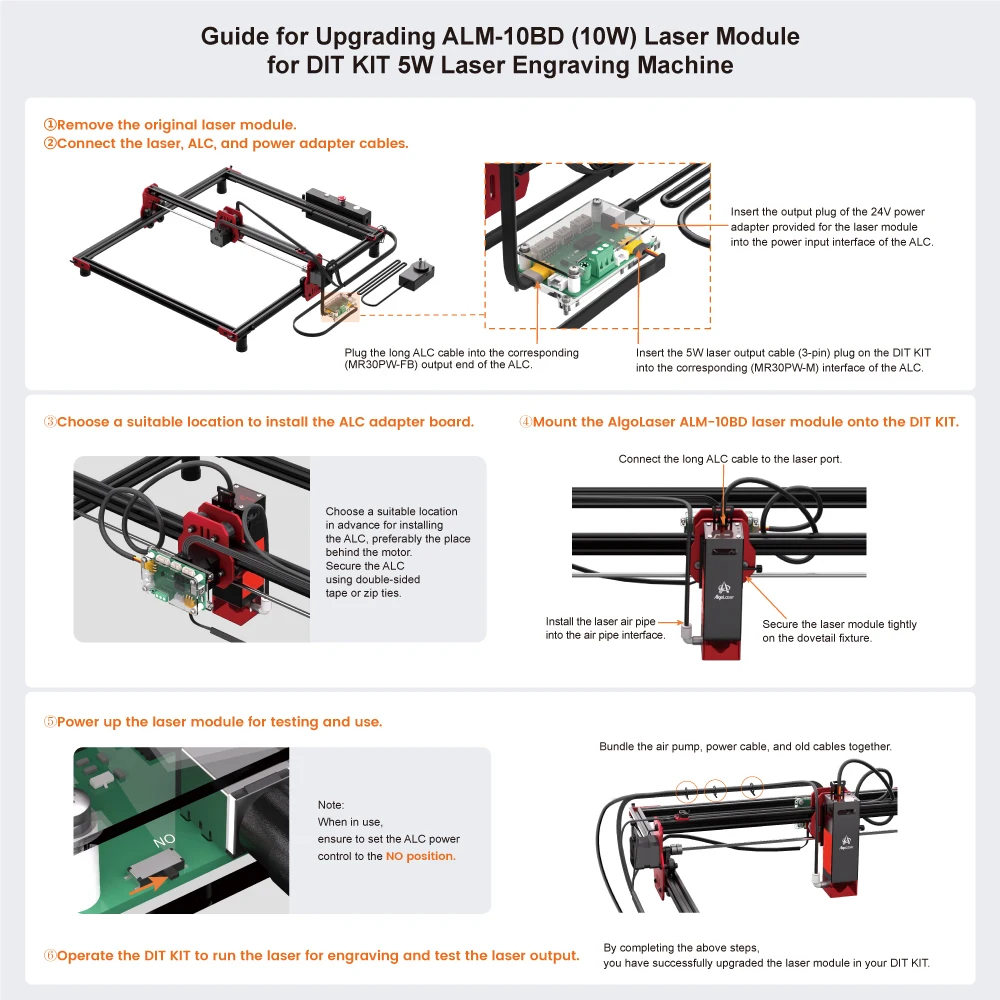 Guide for Upgrading ALM-10BD (10W) Laser Module for DIT KIT 5W Laser Engraving Machine

①Remove the original laser module.
②Connect the laser, ALC, and power adapter cables.

Insert the output plug of the 24V power adapter provided for the laser module into the power input interface of the ALC.

Plug the long ALC cable into the corresponding (MR30PW-FB) output end of the ALC.

Insert the 5W laser output cable (3-pin) plug on the DIT KIT into the corresponding (MR30PW-M) interface of the ALC.

③Choose a suitable location to install the ALC adapter board.

Choose a suitable location in advance for installing the ALC, preferably the place behind the motor. Secure the ALC using double-sided tape or zip ties.

④Mount the AlgoLaser ALM-10BD laser module onto the DIT KIT.

Connect the long ALC cable to the laser port.

AlgoLaser

Install the laser air pipe into the air pipe interface.

Secure the laser module tightly on the dovetail fixture.

⑤Power up the laser module for testing and use.

NO

Note:
When in use, ensure to set the ALC power control to the NO position.

Bundle the air pump, power cable, and old cables together.

AlgoLaser

⑥Operate the DIT KIT to run the laser for engraving and test the laser output.

By completing the above steps, you have successfully upgraded the laser module in your DIT KIT.