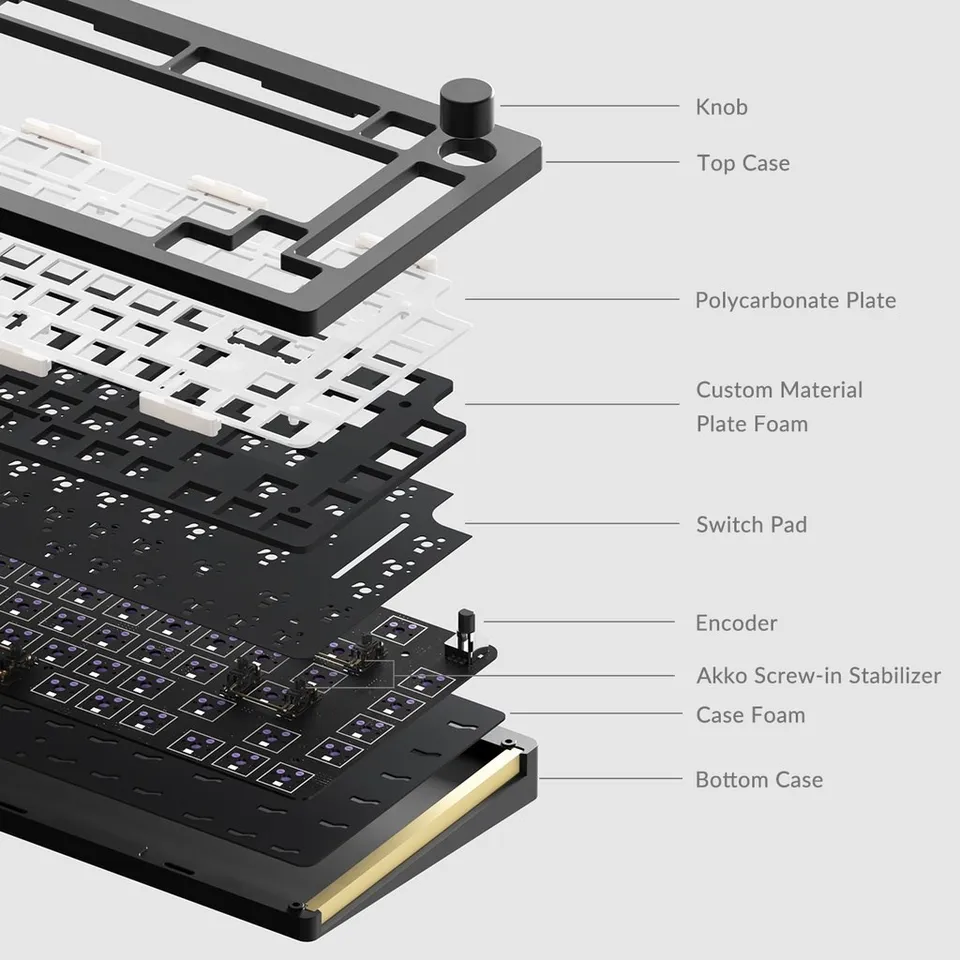 Knob

Top Case

Polycarbonate Plate

Custom Material
Plate Foam

Switch Pad

Encoder

Akko Screw-in Stabilizer

Case Foam

Bottom Case