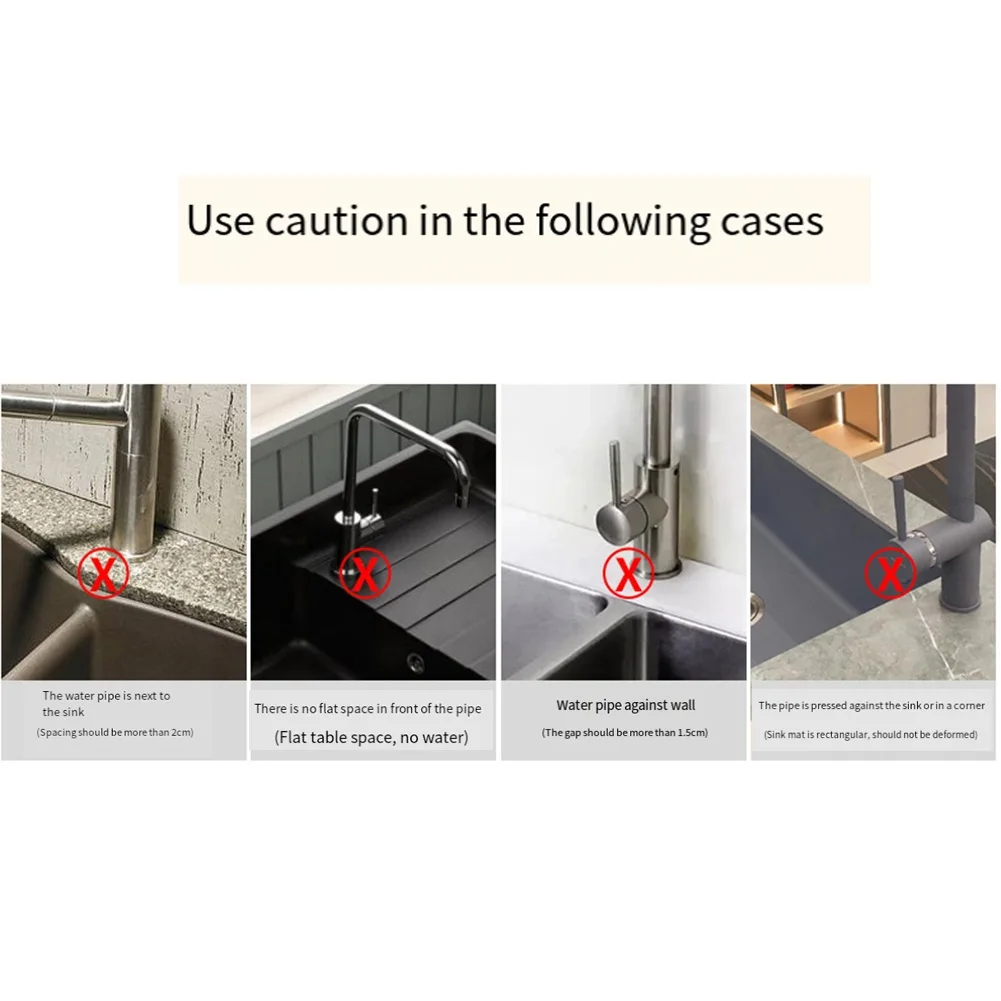 Use caution in the following cases

X

The water pipe is next to the sink
(Spacing should be more than 2cm)

X

There is no flat space in front of the pipe
(Flat table space, no water)

X

Water pipe against wall
(The gap should be more than 1.5cm)

X

The pipe is pressed against the sink or in a corner
(Sink mat is rectangular, should not be deformed)