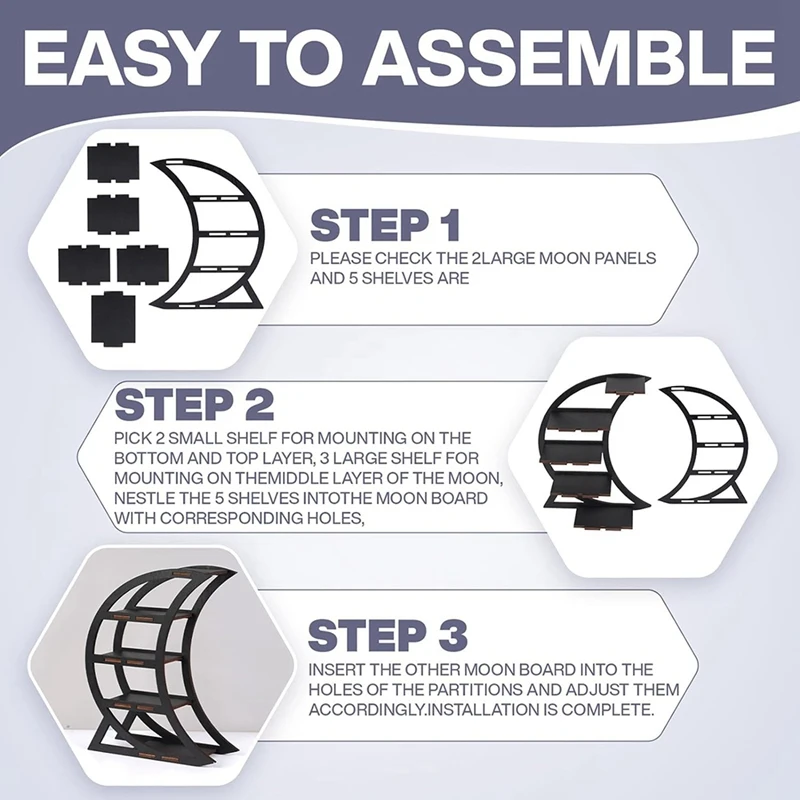 EASY TO ASSEMBLE

STEP 1
PLEASE CHECK THE 2LARGE MOON PANELS AND 5 SHELVES ARE

STEP 2
PICK 2 SMALL SHELF FOR MOUNTING ON THE BOTTOM AND TOP LAYER, 3 LARGE SHELF FOR MOUNTING ON THEMIDDLE LAYER OF THE MOON, NESTLE THE 5 SHELVES INTOTHE MOON BOARD WITH CORRESPONDING HOLES,

STEP 3
INSERT THE OTHER MOON BOARD INTO THE HOLES OF THE PARTITIONS AND ADJUST THEM ACCORDINGLY.INSTALLATION IS COMPLETE.