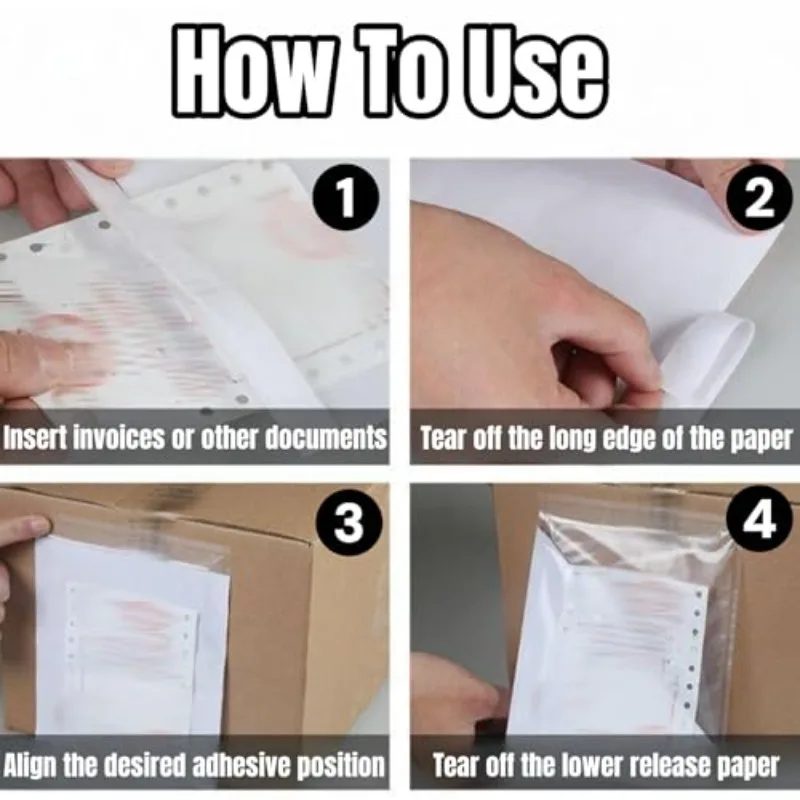 How To Use

1

Insert invoices or other documents

2

Tear off the long edge of the paper

3

Align the desired adhesive position

4

Tear off the lower release paper